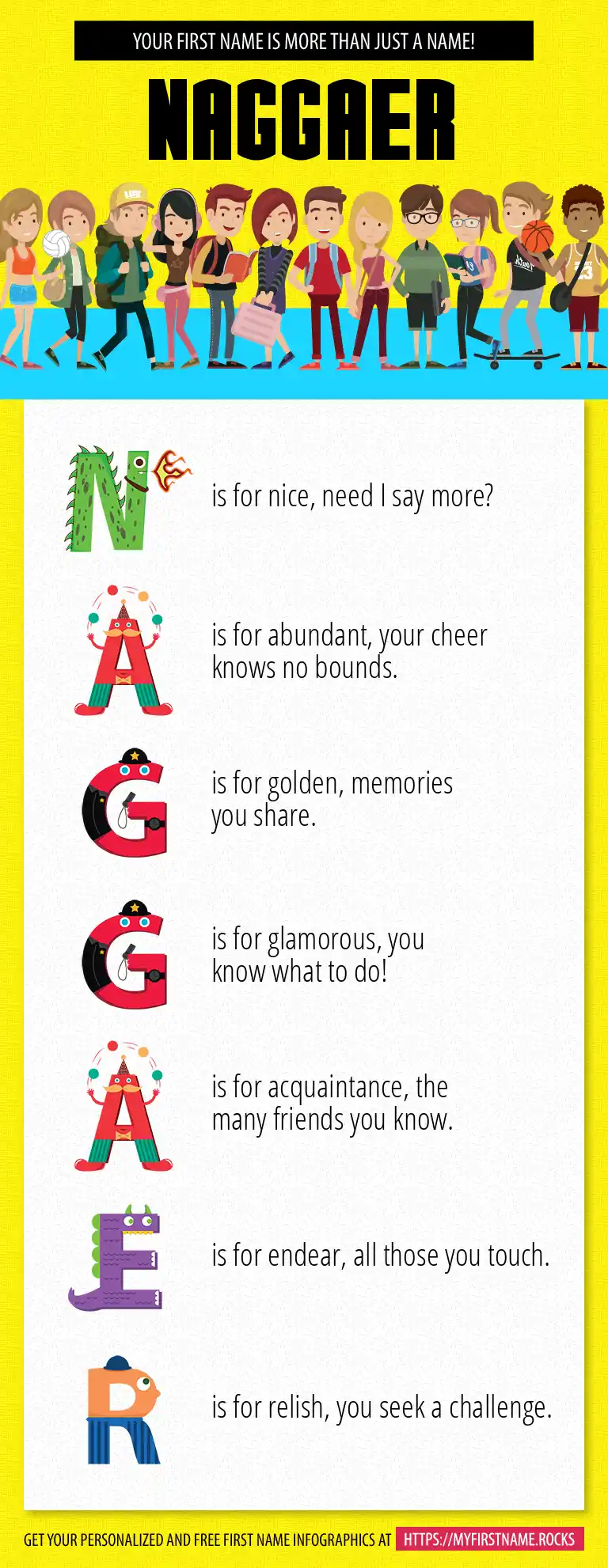 YOUR FIRST NAME IS MORE THAN JUST A NAME!

NAGGAER

N is for nice, need I say more?

A is for abundant, your cheer knows no bounds.

G is for golden, memories you share.

G is for glamorous, you know what to do!

A is for acquaintance, the many friends you know.

E is for endear, all those you touch.

R is for relish, you seek a challenge.

GET YOUR PERSONALIZED AND FREE FIRST NAME INFOGRAPHICS AT HTTPS://MYFIRSTNAME.ROCKS