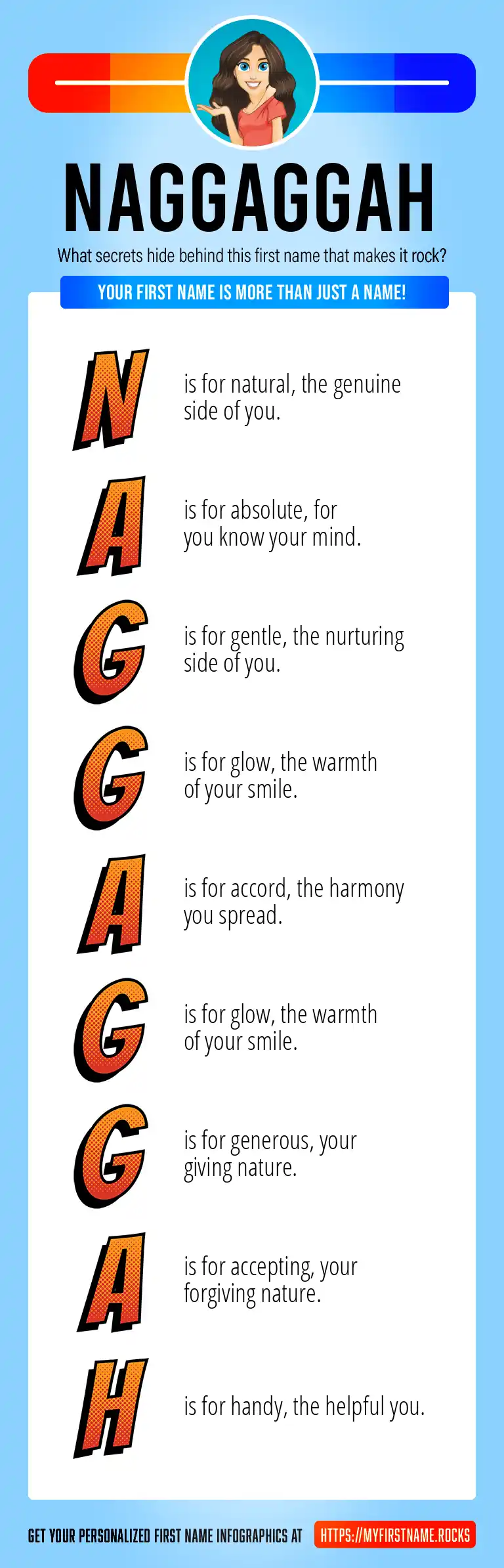 NAGGAGGAH

What secrets hide behind this first name that makes it rock?

YOUR FIRST NAME IS MORE THAN JUST A NAME!

N is for natural, the genuine side of you.

A is for absolute, for you know your mind.

G is for gentle, the nurturing side of you.

G is for glow, the warmth of your smile.

A is for accord, the harmony you spread.

G is for glow, the warmth of your smile.

G is for generous, your giving nature.

A is for accepting, your forgiving nature.

H is for handy, the helpful you.

GET YOUR PERSONALIZED FIRST NAME INFOGRAPHICS AT HTTPS://MYFIRSTNAME.ROCKS