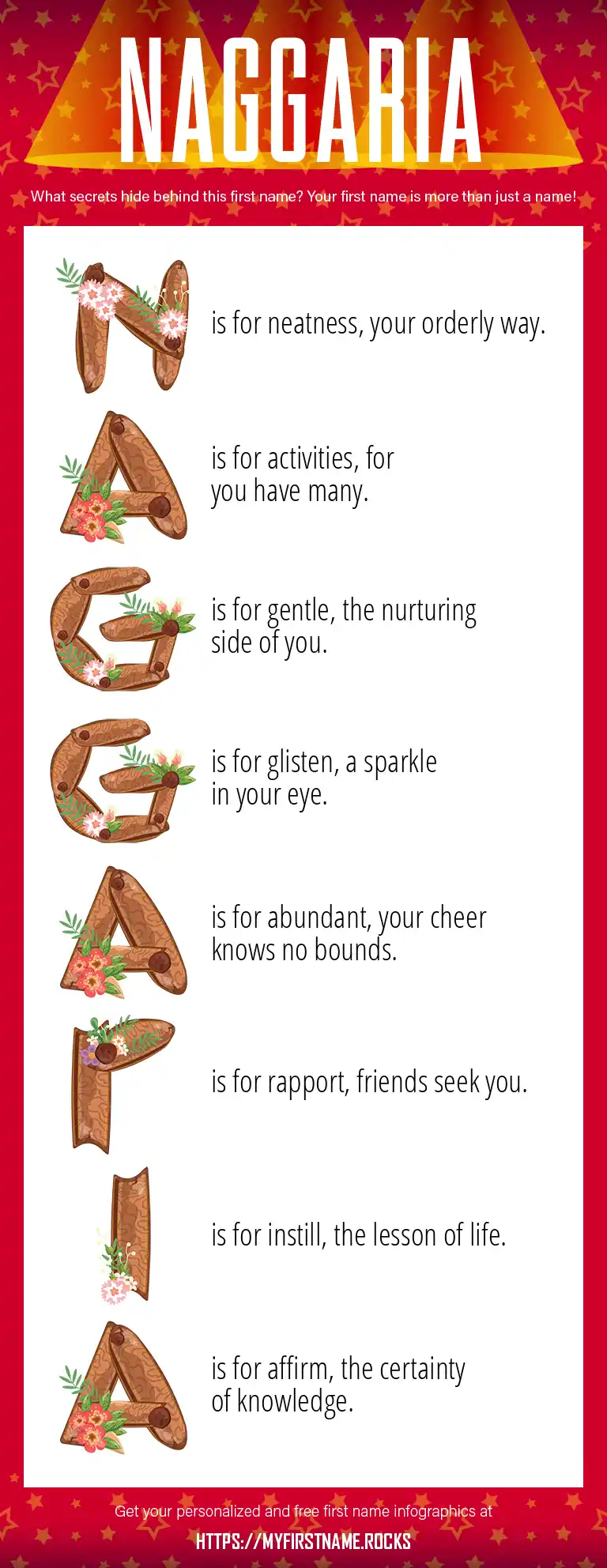 NAGGARIA

What secrets hide behind this first name? Your first name is more than just a name!

N is for neatness, your orderly way.

A is for activities, for you have many.

G is for gentle, the nurturing side of you.

G is for glisten, a sparkle in your eye.

A is for abundant, your cheer knows no bounds.

R is for rapport, friends seek you.

I is for instill, the lesson of life.

A is for affirm, the certainty of knowledge.

Get your personalized and free first name infographics at

HTTPS://MYFIRSTNAME.ROCKS