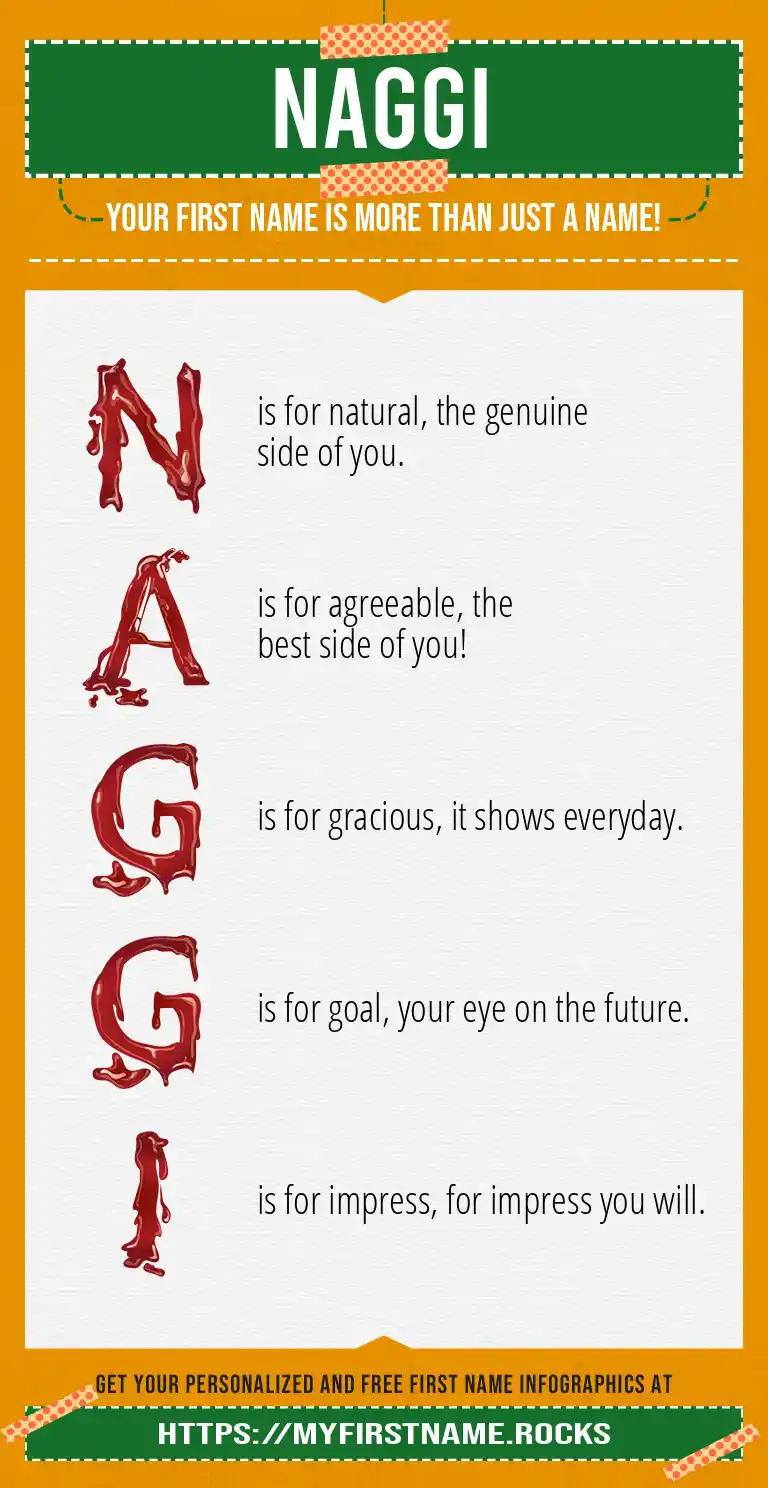 NAGGI

YOUR FIRST NAME IS MORE THAN JUST A NAME!

N is for natural, the genuine side of you.

A is for agreeable, the best side of you!

G is for gracious, it shows everyday.

G is for goal, your eye on the future.

I is for impress, for impress you will.

GET YOUR PERSONALIZED AND FREE FIRST NAME INFOGRAPHICS AT

HTTPS://MYFIRSTNAME.ROCKS