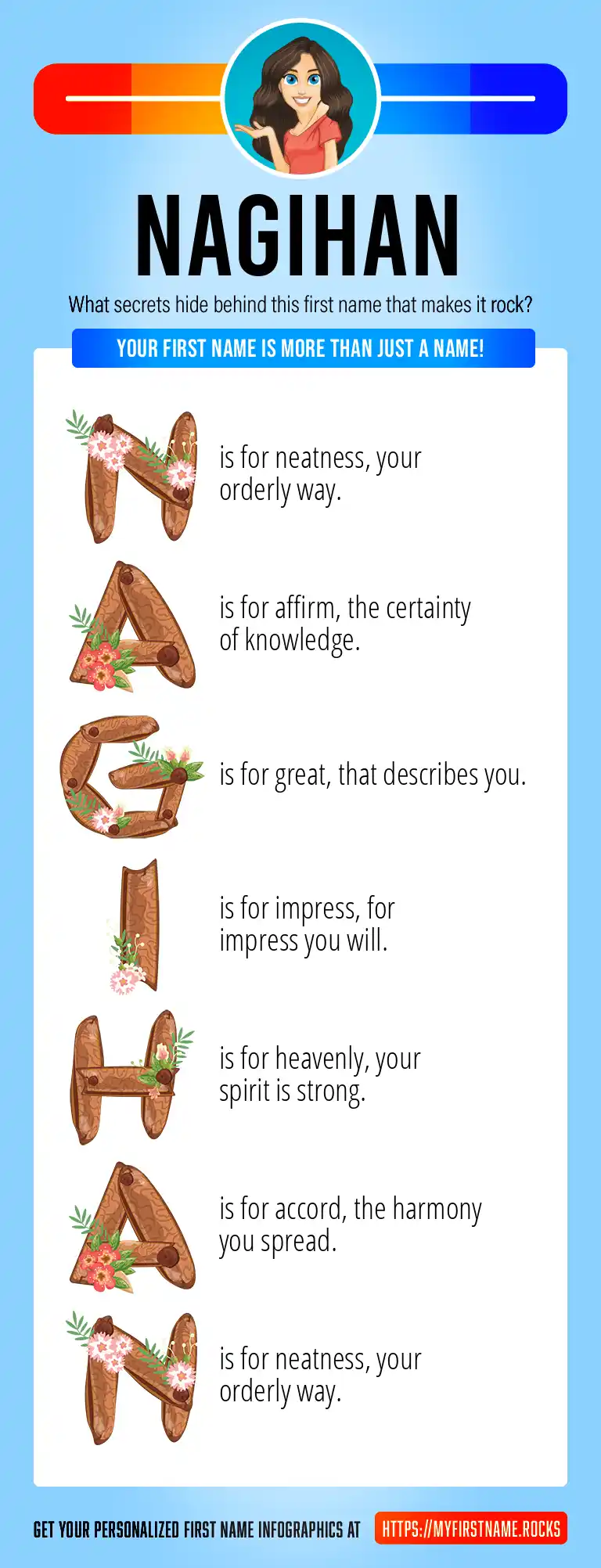 NAGIHAN

What secrets hide behind this first name that makes it rock?

YOUR FIRST NAME IS MORE THAN JUST A NAME!

N is for neatness, your orderly way.

A is for affirm, the certainty of knowledge.

G is for great, that describes you.

I is for impress, for impress you will.

H is for heavenly, your spirit is strong.

A is for accord, the harmony you spread.

N is for neatness, your orderly way.

GET YOUR PERSONALIZED FIRST NAME INFOGRAPHICS AT HTTPS://MYFIRSTNAME.ROCKS