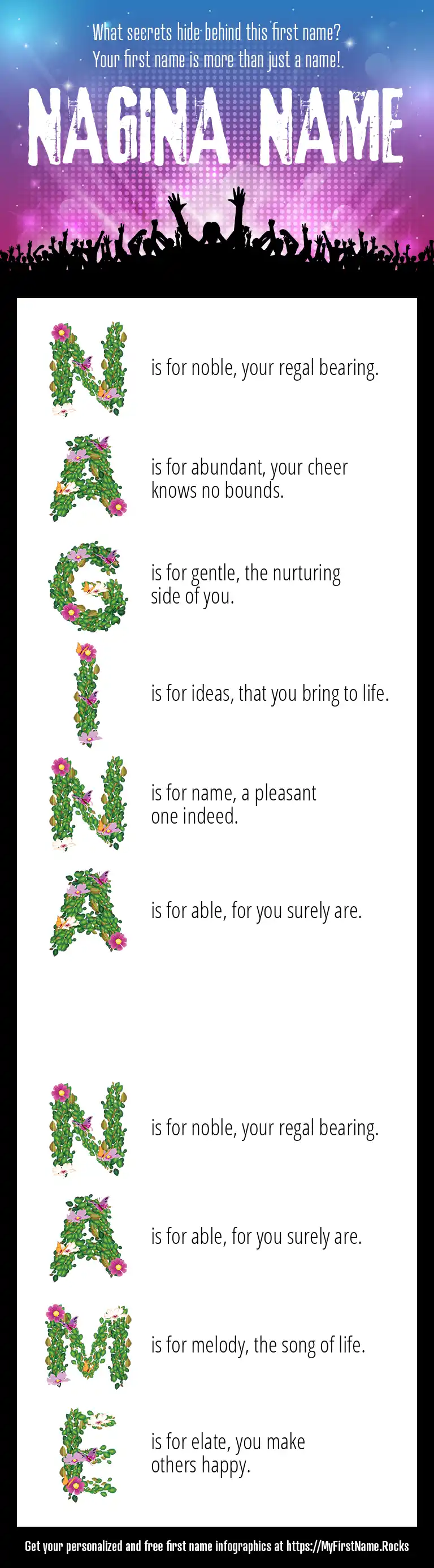 What secrets hide behind this first name?
Your first name is more than just a name!

NAGINA NAME

N is for noble, your regal bearing.

A is for abundant, your cheer knows no bounds.

G is for gentle, the nurturing side of you.

I is for ideas, that you bring to life.

N is for name, a pleasant one indeed.

A is for able, for you surely are.

N is for noble, your regal bearing.

A is for able, for you surely are.

M is for melody, the song of life.

E is for elate, you make others happy.

Get your personalized and free first name infographics at https://MyFirstName.Rocks