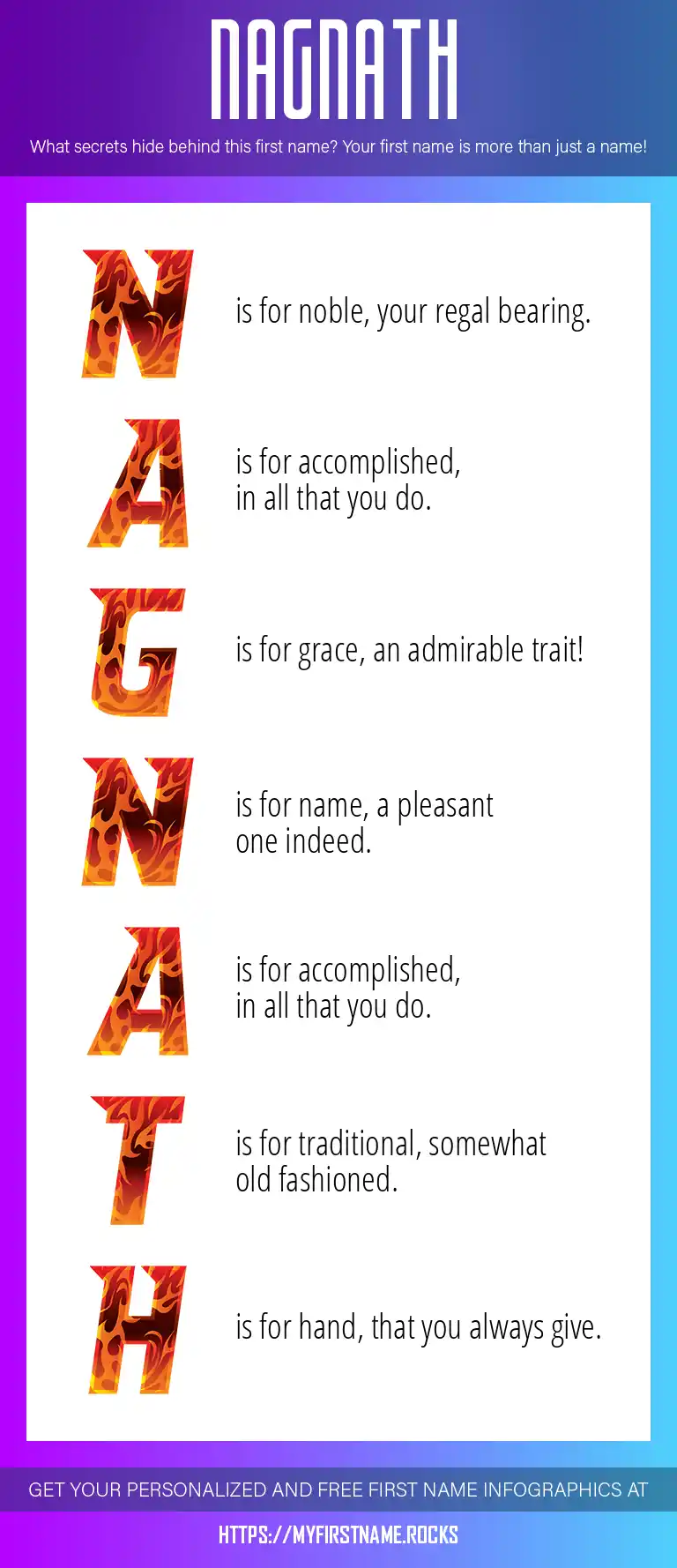 NAGNATH

What secrets hide behind this first name? Your first name is more than just a name!

N is for noble, your regal bearing.

A is for accomplished, in all that you do.

G is for grace, an admirable trait!

N is for name, a pleasant one indeed.

A is for accomplished, in all that you do.

T is for traditional, somewhat old fashioned.

H is for hand, that you always give.

GET YOUR PERSONALIZED AND FREE FIRST NAME INFOGRAPHICS AT

HTTPS://MYFIRSTNAME.ROCKS