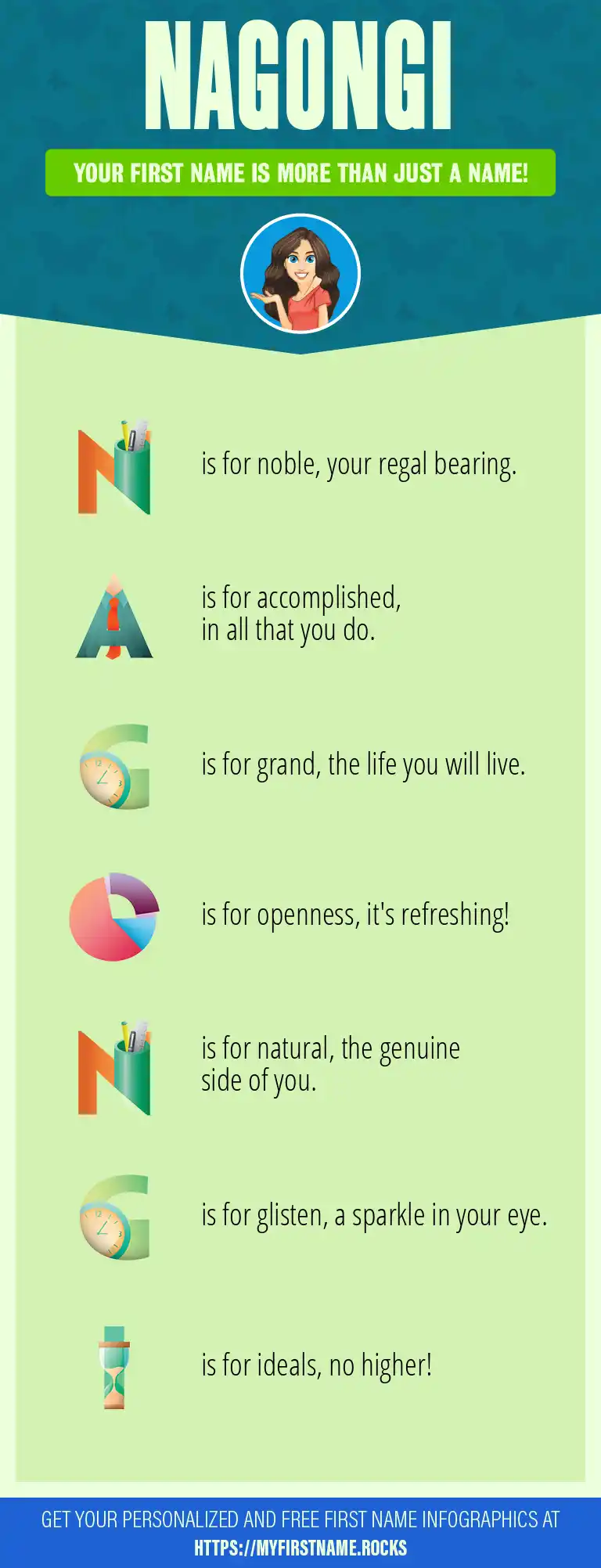 NAGONGI

YOUR FIRST NAME IS MORE THAN JUST A NAME!

N is for noble, your regal bearing.

A is for accomplished, in all that you do.

G is for grand, the life you will live.

O is for openness, it's refreshing!

N is for natural, the genuine side of you.

G is for glisten, a sparkle in your eye.

I is for ideals, no higher!

GET YOUR PERSONALIZED AND FREE FIRST NAME INFOGRAPHICS AT HTTPS://MYFIRSTNAME.ROCKS