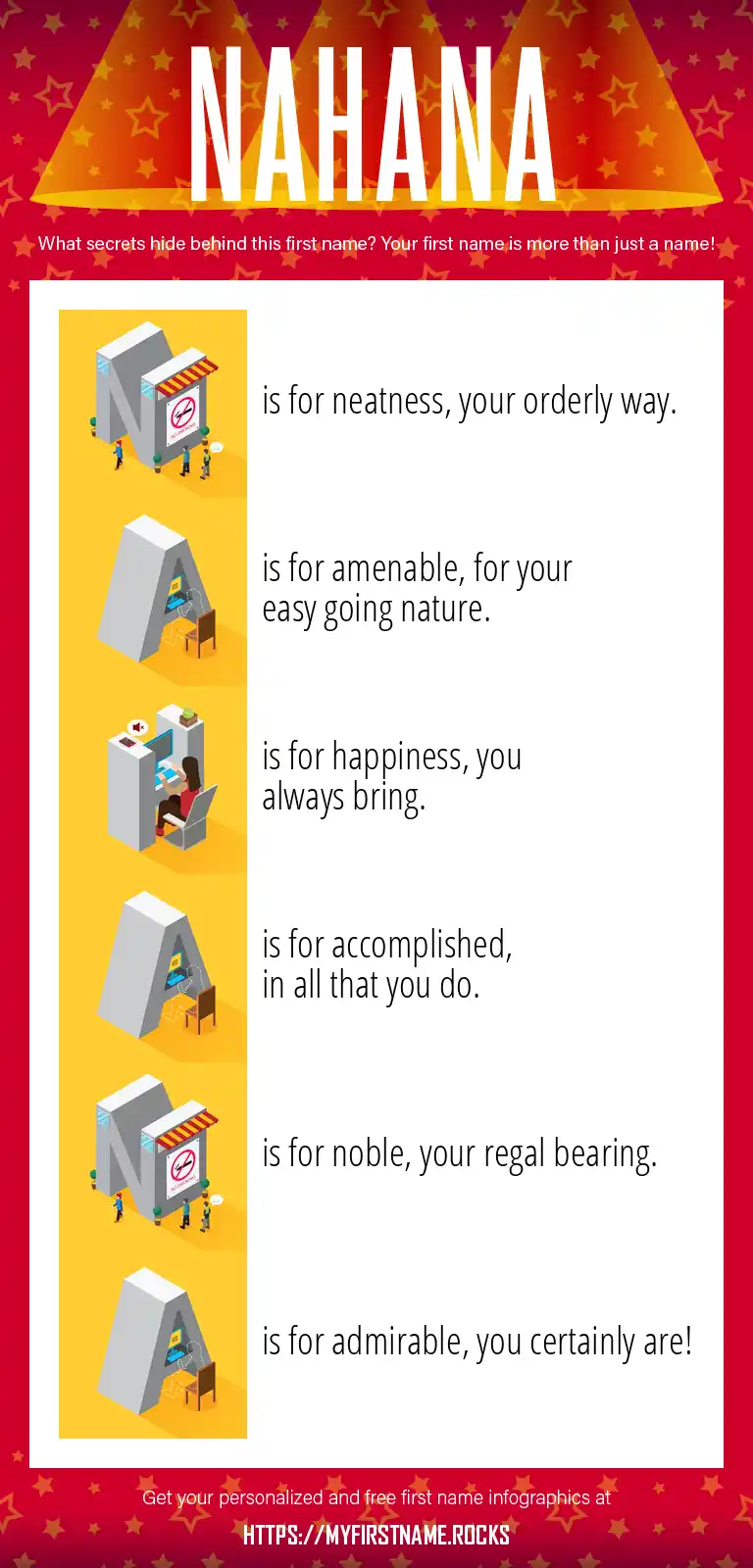 NAHANA

What secrets hide behind this first name? Your first name is more than just a name!

N is for neatness, your orderly way.

A is for amenable, for your easy going nature.

H is for happiness, you always bring.

A is for accomplished, in all that you do.

N is for noble, your regal bearing.

A is for admirable, you certainly are!

Get your personalized and free first name infographics at

HTTPS://MYFIRSTNAME.ROCKS