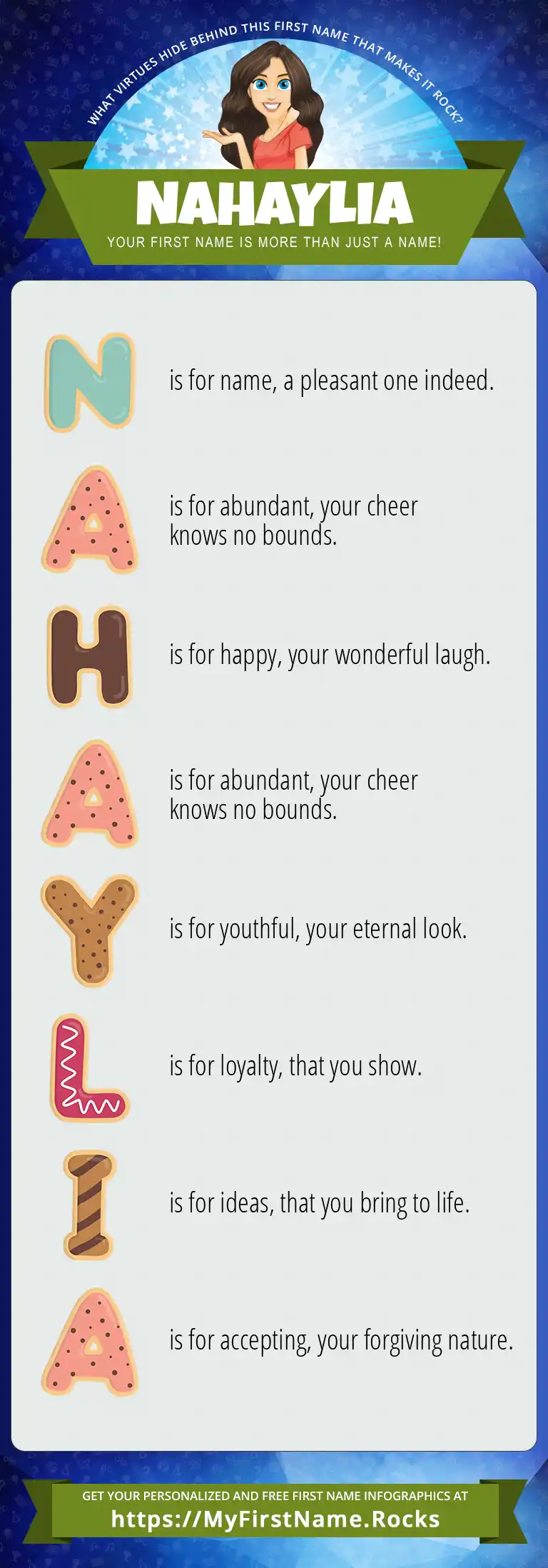 WHAT VIRTUES HIDE BEHIND THIS FIRST NAME THAT MAKES IT ROCK?

NAHAYLIA

YOUR FIRST NAME IS MORE THAN JUST A NAME!

N is for name, a pleasant one indeed.

A is for abundant, your cheer knows no bounds.

H is for happy, your wonderful laugh.

A is for abundant, your cheer knows no bounds.

Y is for youthful, your eternal look.

L is for loyalty, that you show.

I is for ideas, that you bring to life.

A is for accepting, your forgiving nature.

GET YOUR PERSONALIZED AND FREE FIRST NAME INFOGRAPHICS AT

https://MyFirstName.Rocks