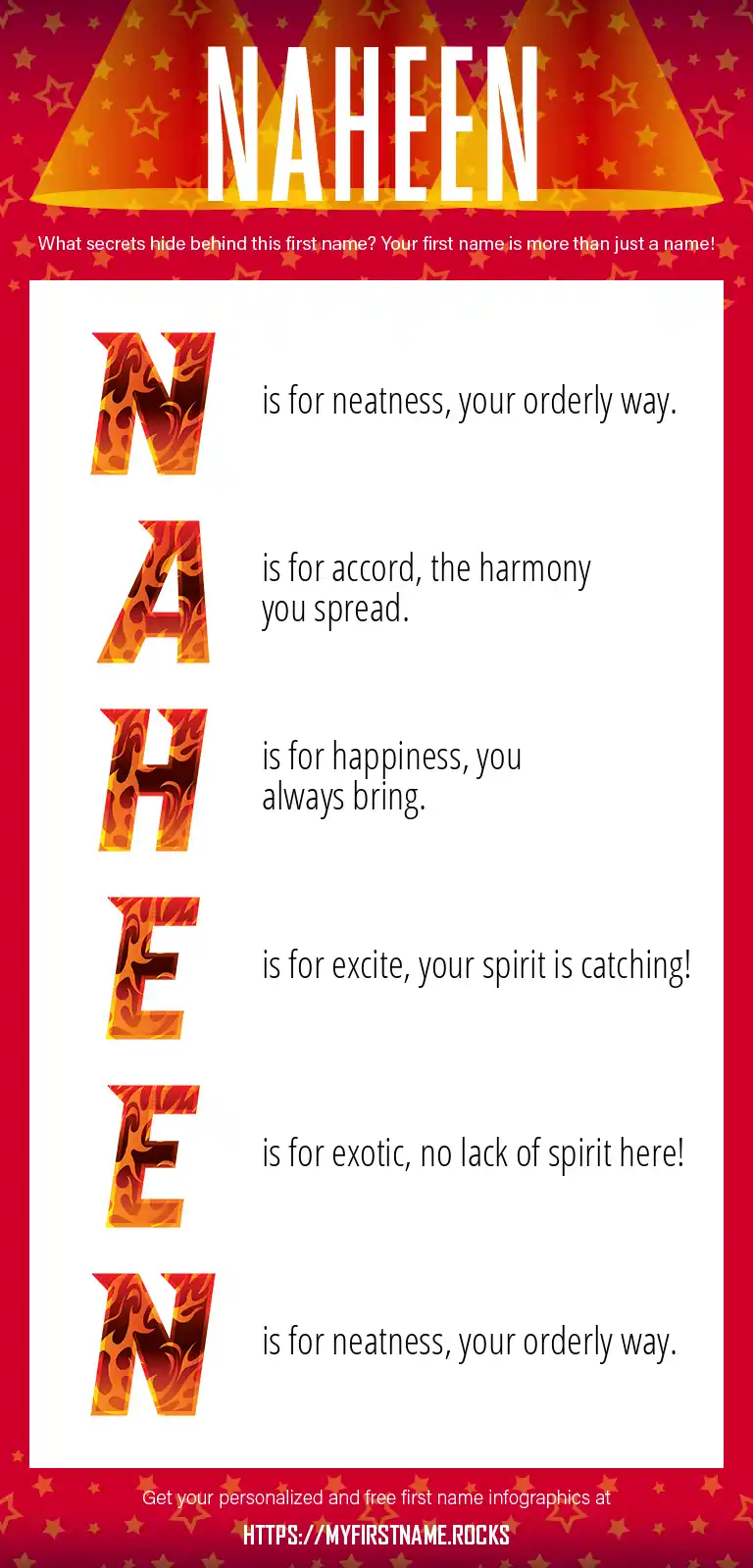 NAHEEN

What secrets hide behind this first name? Your first name is more than just a name!

N is for neatness, your orderly way.

A is for accord, the harmony you spread.

H is for happiness, you always bring.

E is for excite, your spirit is catching!

E is for exotic, no lack of spirit here!

N is for neatness, your orderly way.

Get your personalized and free first name infographics at

HTTPS://MYFIRSTNAME.ROCKS