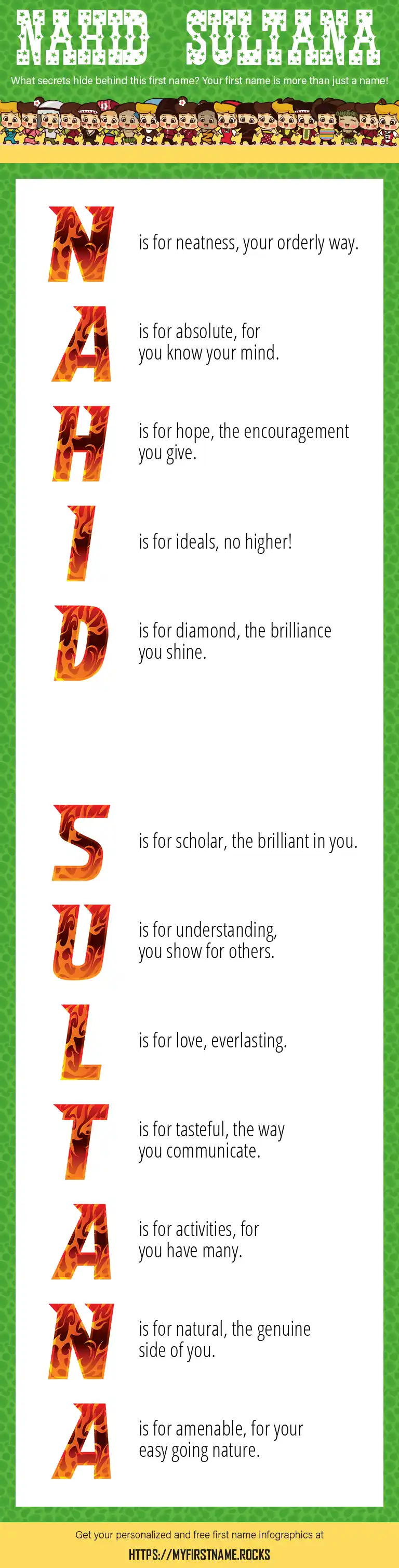 NAHID SULTANA

What secrets hide behind this first name? Your first name is more than just a name!

N is for neatness, your orderly way.

A is for absolute, for you know your mind.

H is for hope, the encouragement you give.

I is for ideals, no higher!

D is for diamond, the brilliance you shine.

S is for scholar, the brilliant in you.

U is for understanding, you show for others.

L is for love, everlasting.

T is for tasteful, the way you communicate.

A is for activities, for you have many.

N is for natural, the genuine side of you.

A is for amenable, for your easy going nature.

Get your personalized and free first name infographics at

HTTPS://MYFIRSTNAME.ROCKS