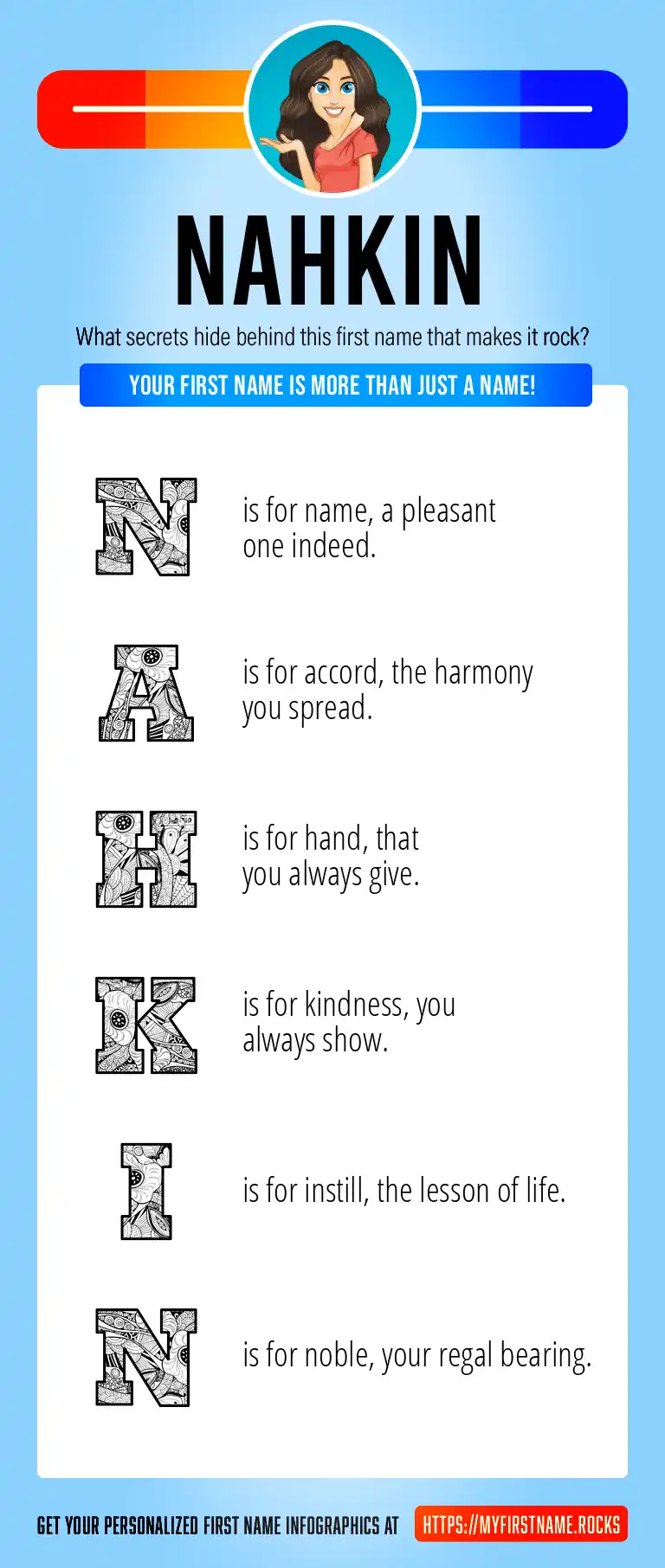 NAHKIN

What secrets hide behind this first name that makes it rock?

YOUR FIRST NAME IS MORE THAN JUST A NAME!

N is for name, a pleasant one indeed.

A is for accord, the harmony you spread.

H is for hand, that you always give.

K is for kindness, you always show.

I is for instill, the lesson of life.

N is for noble, your regal bearing.

GET YOUR PERSONALIZED FIRST NAME INFOGRAPHICS AT HTTPS://MYFIRSTNAME.ROCKS