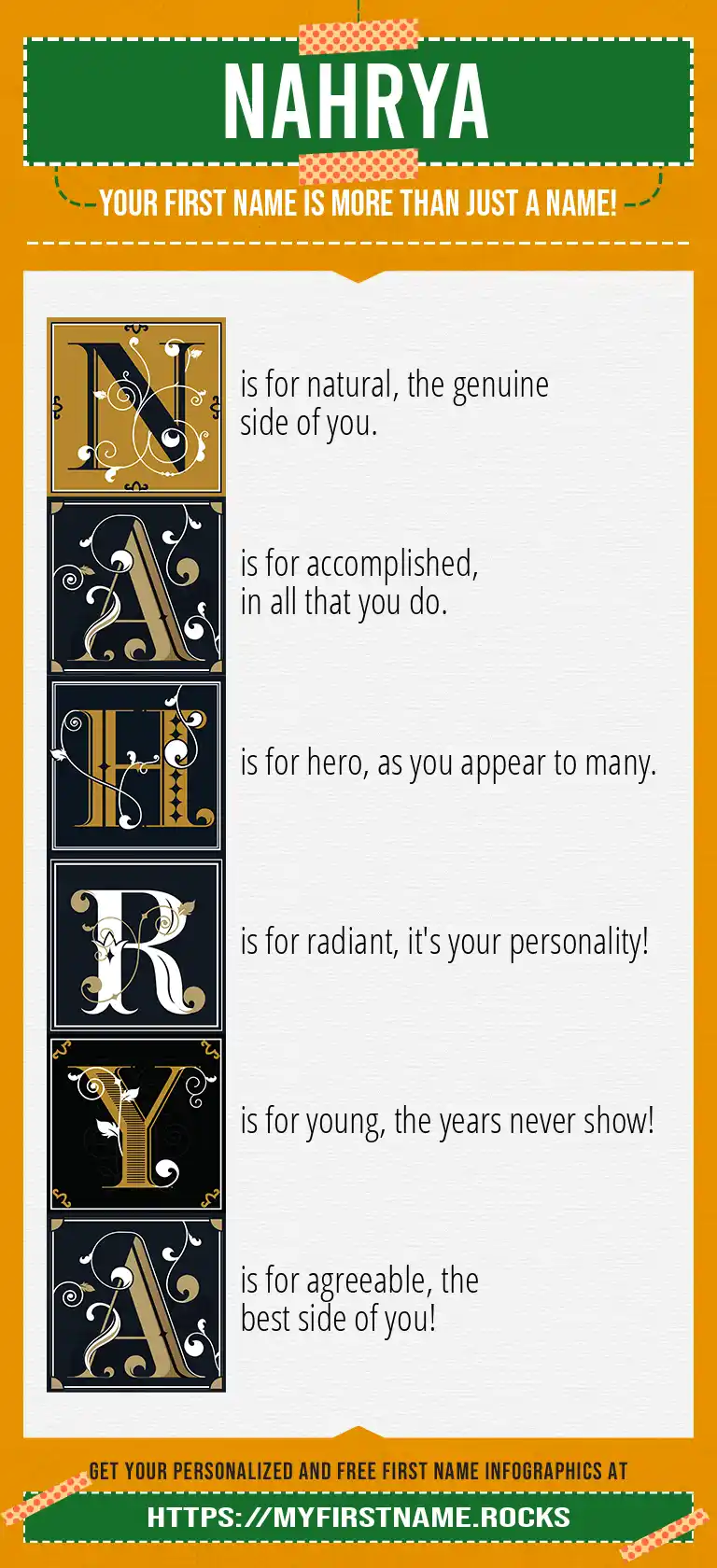 NAHRYA

YOUR FIRST NAME IS MORE THAN JUST A NAME!

N is for natural, the genuine side of you.

A is for accomplished, in all that you do.

H is for hero, as you appear to many.

R is for radiant, it's your personality!

Y is for young, the years never show!

A is for agreeable, the best side of you!

GET YOUR PERSONALIZED AND FREE FIRST NAME INFOGRAPHICS AT

HTTPS://MYFIRSTNAME.ROCKS