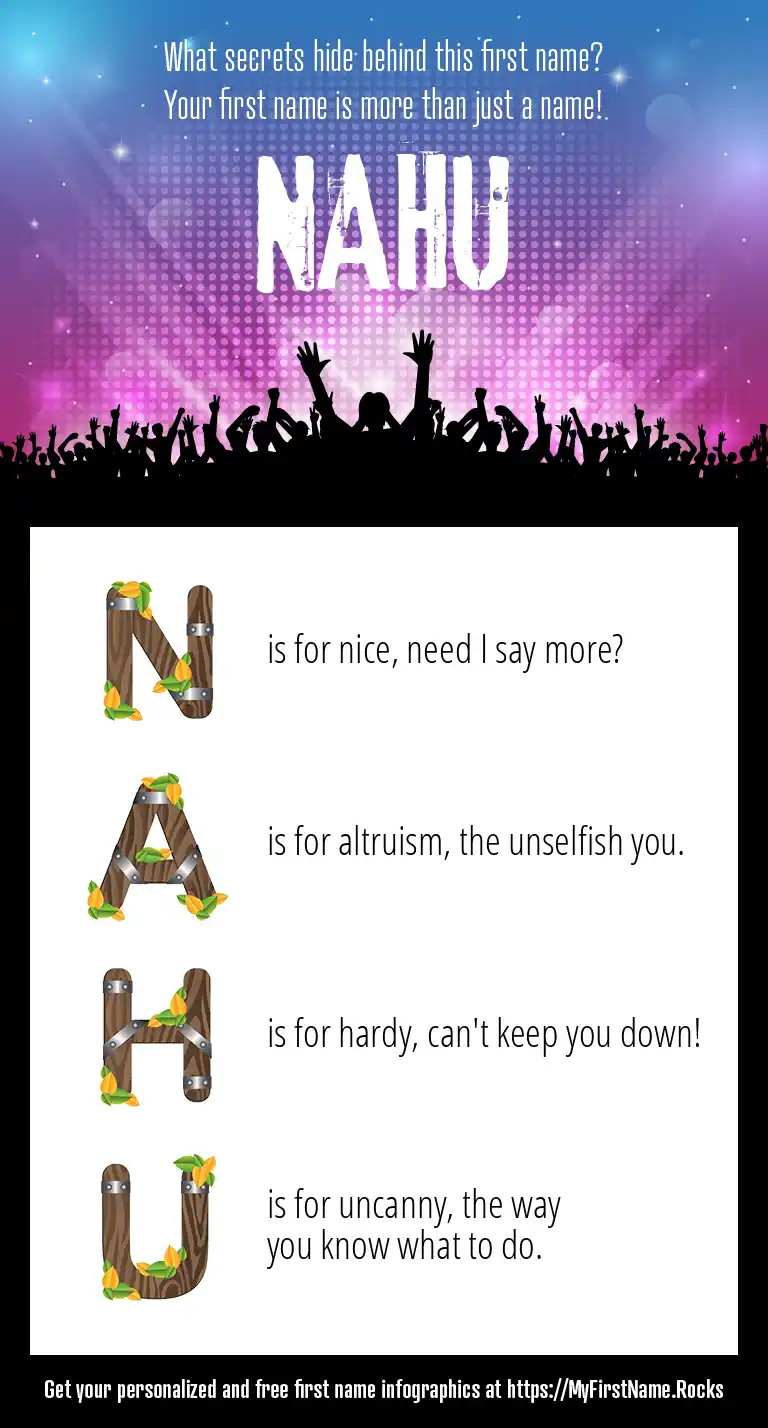 What secrets hide behind this first name?
Your first name is more than just a name!

NAHU

N is for nice, need I say more?

A is for altruism, the unselfish you.

H is for hardy, can't keep you down!

U is for uncanny, the way you know what to do.

Get your personalized and free first name infographics at https://MyFirstName.Rocks