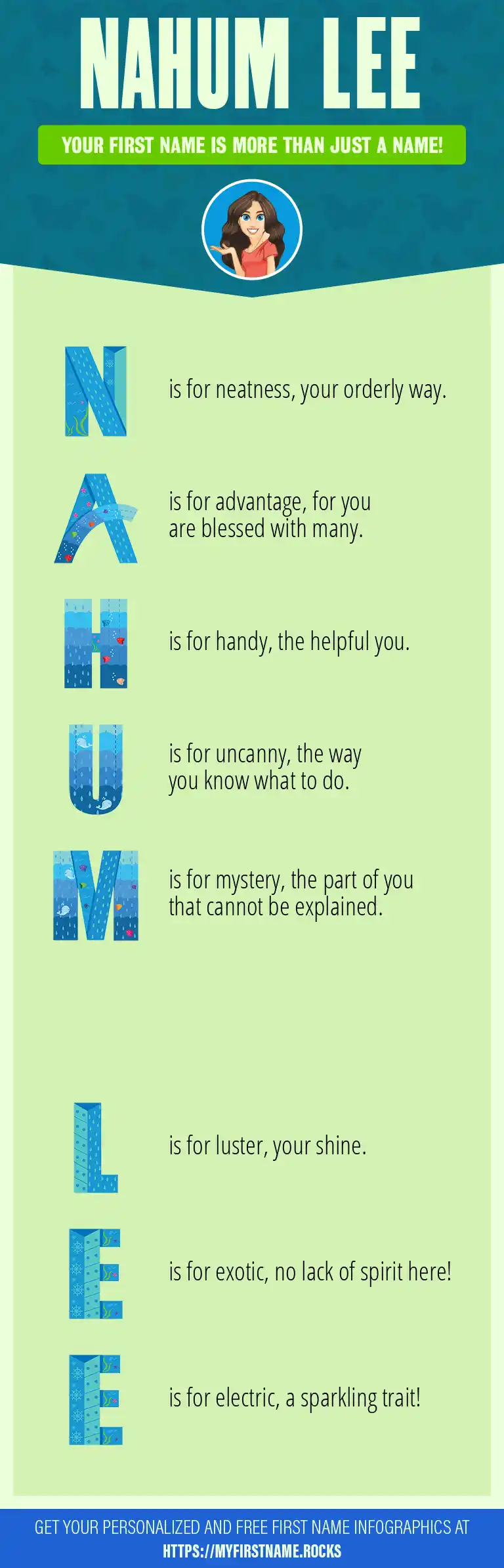 NAHUM LEE

YOUR FIRST NAME IS MORE THAN JUST A NAME!

N is for neatness, your orderly way.

A is for advantage, for you are blessed with many.

H is for handy, the helpful you.

U is for uncanny, the way you know what to do.

M is for mystery, the part of you that cannot be explained.

L is for luster, your shine.

E is for exotic, no lack of spirit here!

E is for electric, a sparkling trait!

GET YOUR PERSONALIZED AND FREE FIRST NAME INFOGRAPHICS AT
HTTPS://MYFIRSTNAME.ROCKS