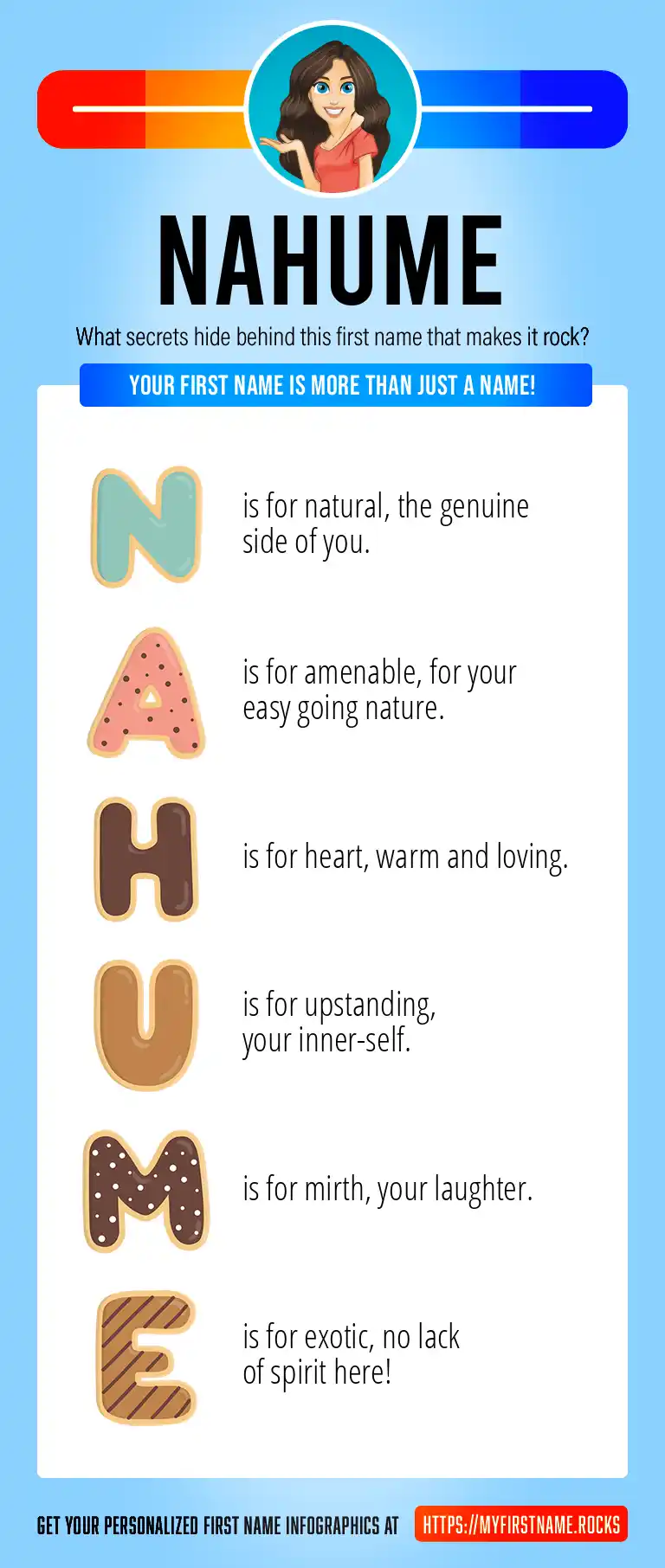 NAHUME

What secrets hide behind this first name that makes it rock?

YOUR FIRST NAME IS MORE THAN JUST A NAME!

N is for natural, the genuine side of you.

A is for amenable, for your easy going nature.

H is for heart, warm and loving.

U is for upstanding, your inner-self.

M is for mirth, your laughter.

E is for exotic, no lack of spirit here!

GET YOUR PERSONALIZED FIRST NAME INFOGRAPHICS AT HTTPS://MYFIRSTNAME.ROCKS