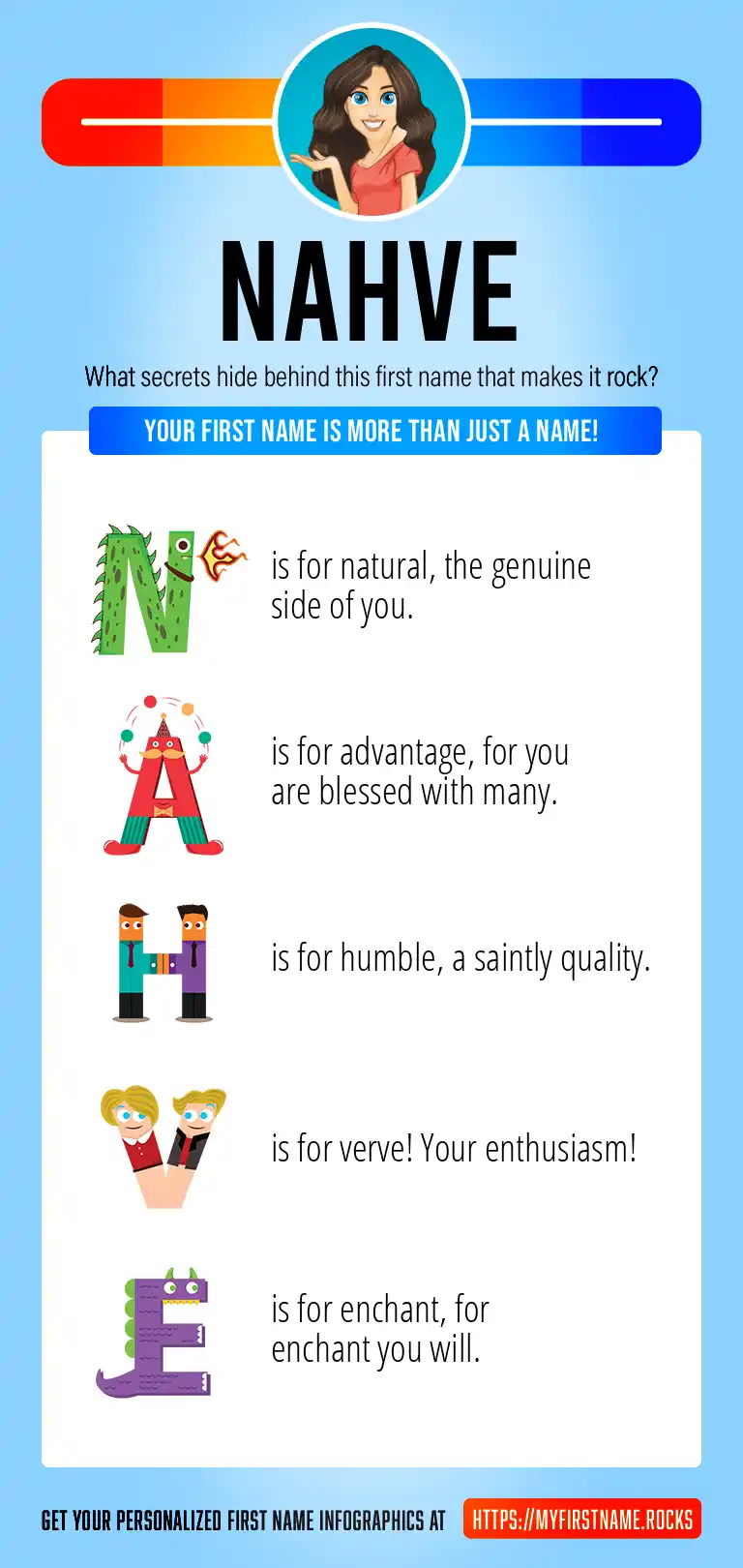 NAHVE

What secrets hide behind this first name that makes it rock?

YOUR FIRST NAME IS MORE THAN JUST A NAME!

N is for natural, the genuine side of you.

A is for advantage, for you are blessed with many.

H is for humble, a saintly quality.

V is for verve! Your enthusiasm!

E is for enchant, for enchant you will.

GET YOUR PERSONALIZED FIRST NAME INFOGRAPHICS AT HTTPS://MYFIRSTNAME.ROCKS