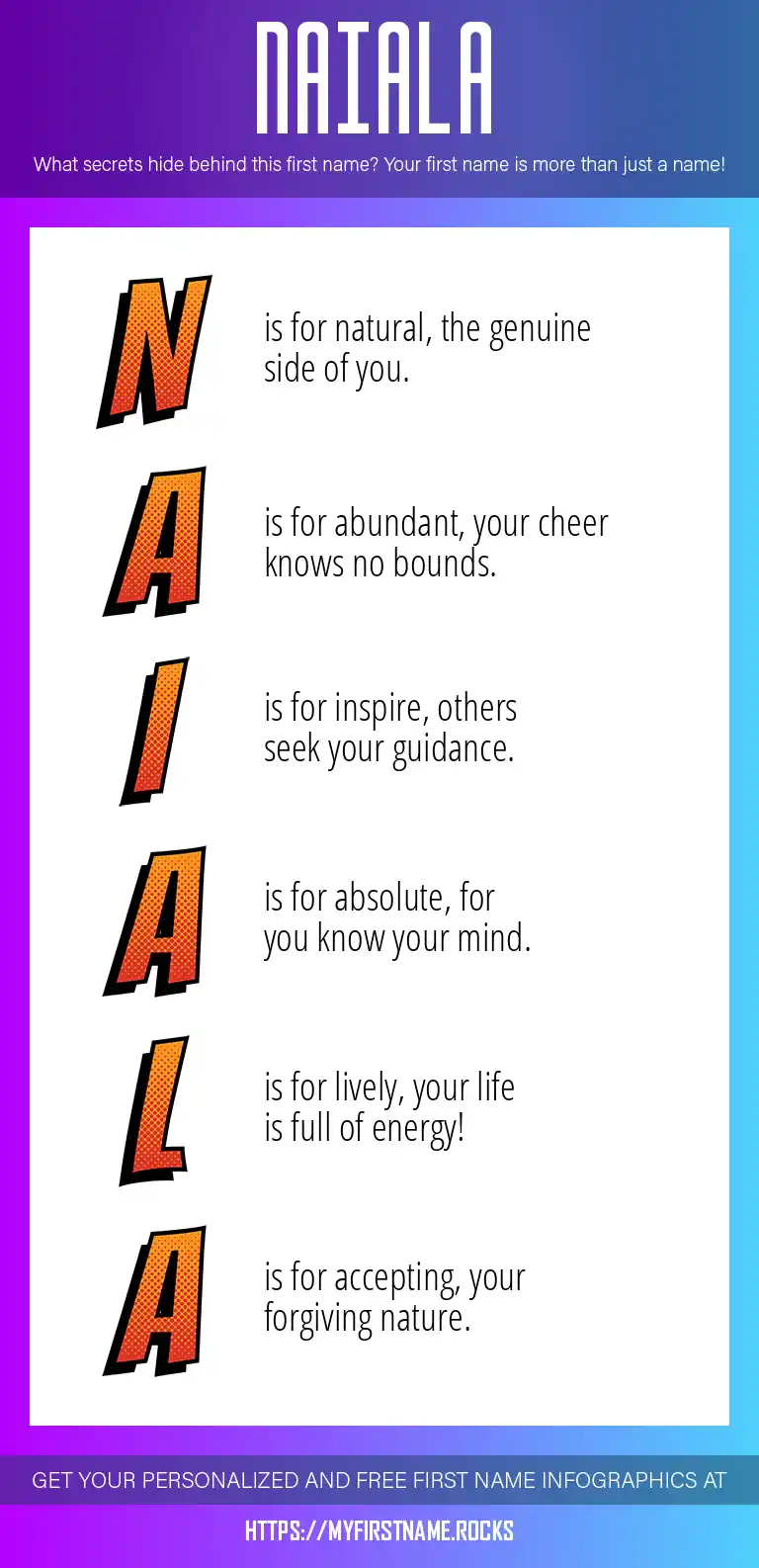 NAIALA

What secrets hide behind this first name? Your first name is more than just a name!

N is for natural, the genuine side of you.

A is for abundant, your cheer knows no bounds.

I is for inspire, others seek your guidance.

A is for absolute, for you know your mind.

L is for lively, your life is full of energy!

A is for accepting, your forgiving nature.

GET YOUR PERSONALIZED AND FREE FIRST NAME INFOGRAPHICS AT

HTTPS://MYFIRSTNAME.ROCKS