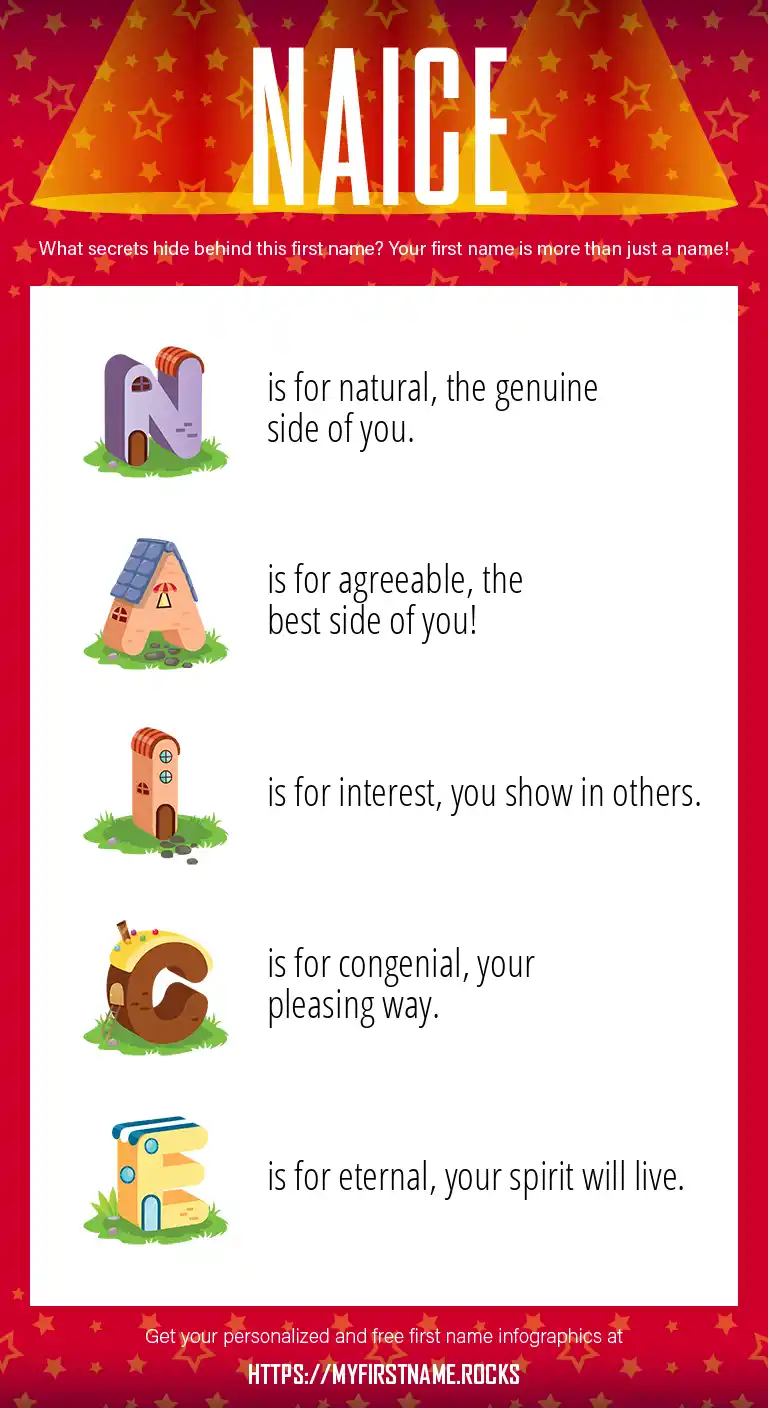 NAICE

What secrets hide behind this first name? Your first name is more than just a name!

N is for natural, the genuine side of you.

A is for agreeable, the best side of you!

I is for interest, you show in others.

C is for congenial, your pleasing way.

E is for eternal, your spirit will live.

Get your personalized and free first name infographics at

HTTPS://MYFIRSTNAME.ROCKS