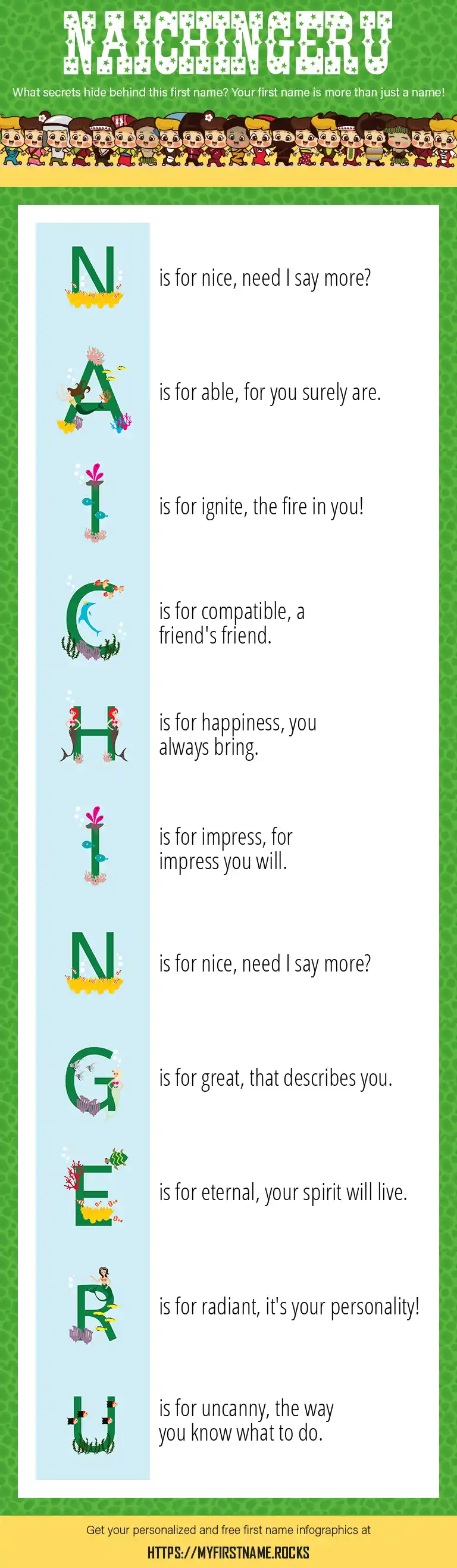 NAICHINGERU

What secrets hide behind this first name? Your first name is more than just a name!

N is for nice, need I say more?

A is for able, for you surely are.

I is for ignite, the fire in you!

C is for compatible, a friend's friend.

H is for happiness, you always bring.

I is for impress, for impress you will.

N is for nice, need I say more?

G is for great, that describes you.

E is for eternal, your spirit will live.

R is for radiant, it's your personality!

U is for uncanny, the way you know what to do.

Get your personalized and free first name infographics at

HTTPS://MYFIRSTNAME.ROCKS