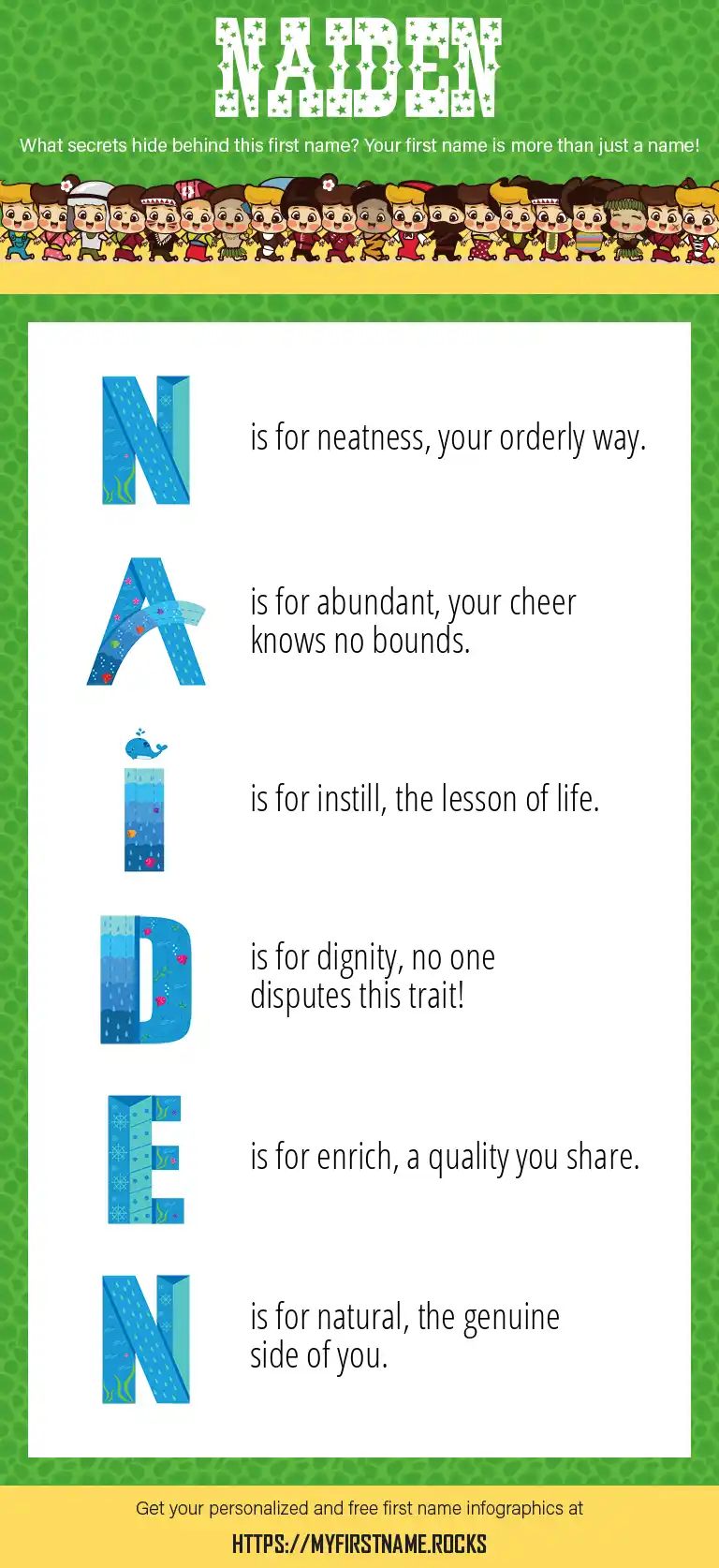 NAIDEN

What secrets hide behind this first name? Your first name is more than just a name!

N is for neatness, your orderly way.

A is for abundant, your cheer knows no bounds.

I is for instill, the lesson of life.

D is for dignity, no one disputes this trait!

E is for enrich, a quality you share.

N is for natural, the genuine side of you.

Get your personalized and free first name infographics at

HTTPS://MYFIRSTNAME.ROCKS