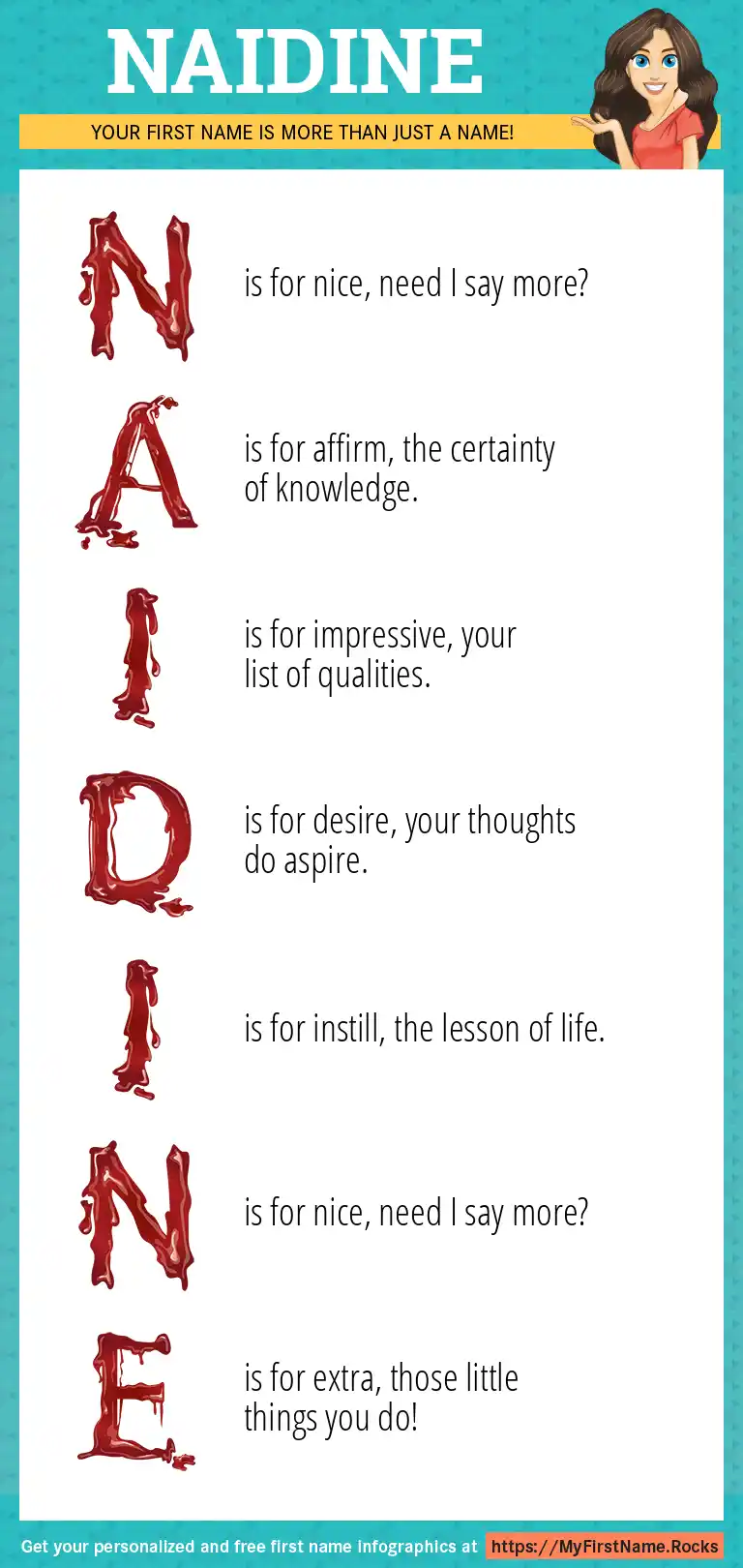 NAIDINE

YOUR FIRST NAME IS MORE THAN JUST A NAME!

N is for nice, need I say more?

A is for affirm, the certainty of knowledge.

I is for impressive, your list of qualities.

D is for desire, your thoughts do aspire.

I is for instill, the lesson of life.

N is for nice, need I say more?

E is for extra, those little things you do!

Get your personalized and free first name infographics at https://MyFirstName.Rocks