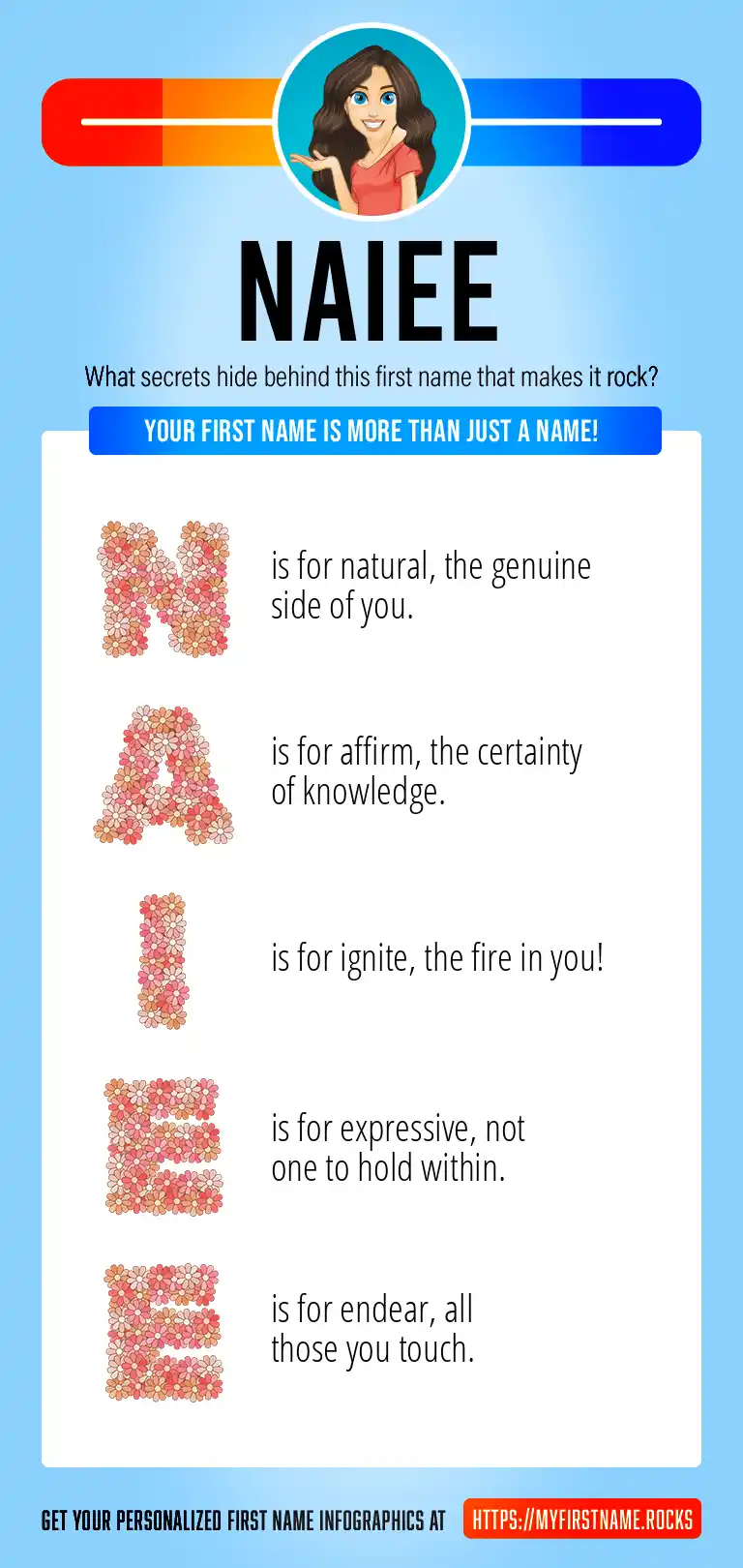 NAIEE

What secrets hide behind this first name that makes it rock?

YOUR FIRST NAME IS MORE THAN JUST A NAME!

N is for natural, the genuine side of you.

A is for affirm, the certainty of knowledge.

I is for ignite, the fire in you!

E is for expressive, not one to hold within.

E is for endear, all those you touch.

GET YOUR PERSONALIZED FIRST NAME INFOGRAPHICS AT HTTPS://MYFIRSTNAME.ROCKS