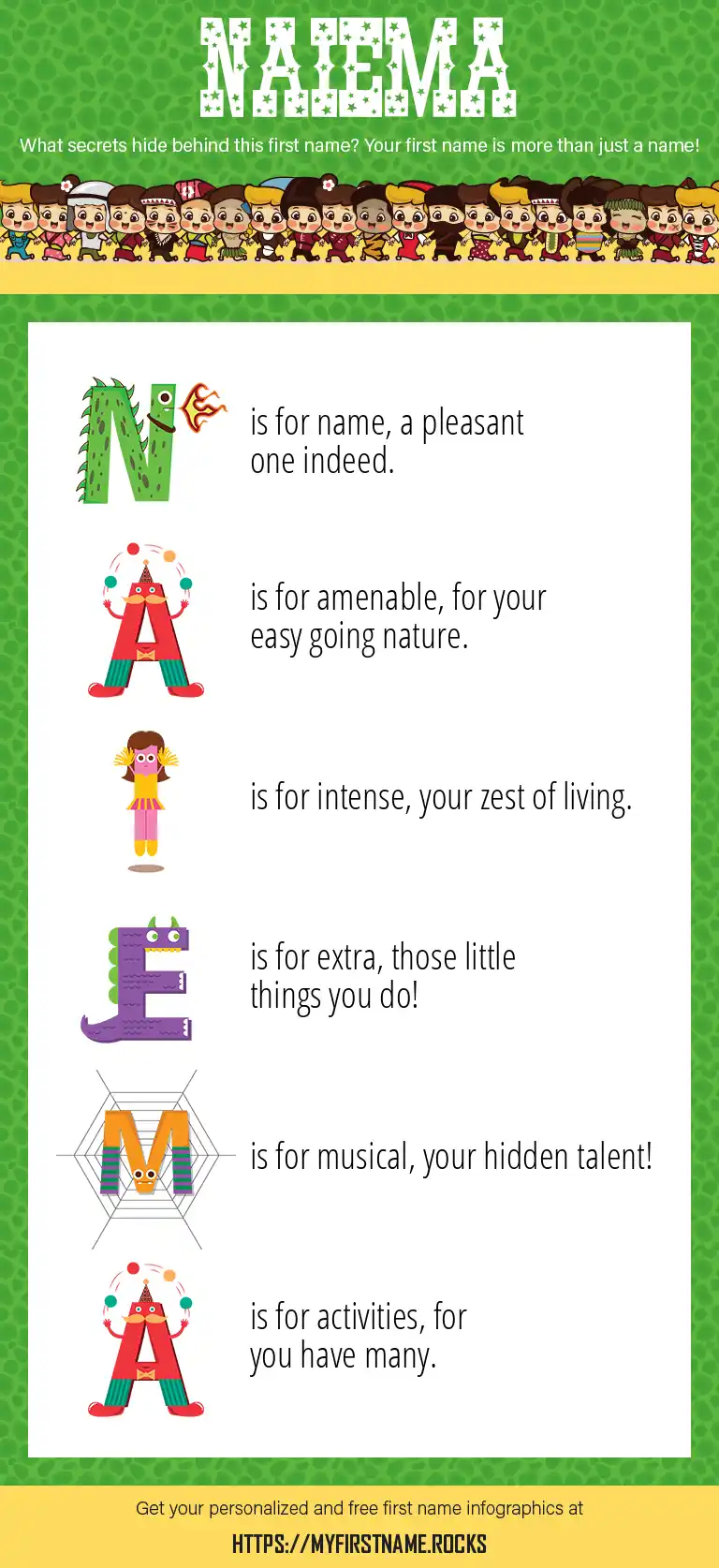 NAIEMA

What secrets hide behind this first name? Your first name is more than just a name!

N is for name, a pleasant one indeed.

A is for amenable, for your easy going nature.

I is for intense, your zest of living.

E is for extra, those little things you do!

M is for musical, your hidden talent!

A is for activities, for you have many.

Get your personalized and free first name infographics at

HTTPS://MYFIRSTNAME.ROCKS