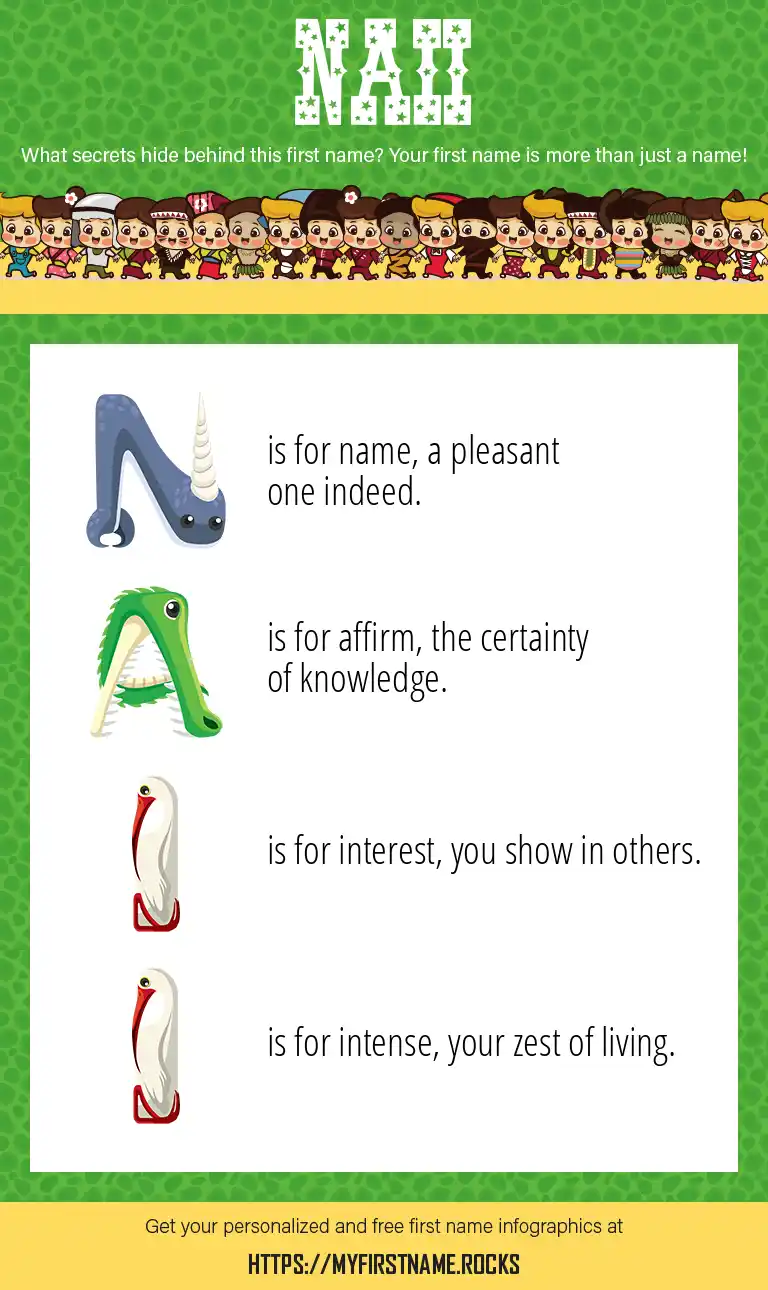 NAII

What secrets hide behind this first name? Your first name is more than just a name!

N is for name, a pleasant one indeed.

A is for affirm, the certainty of knowledge.

I is for interest, you show in others.

I is for intense, your zest of living.

Get your personalized and free first name infographics at

HTTPS://MYFIRSTNAME.ROCKS