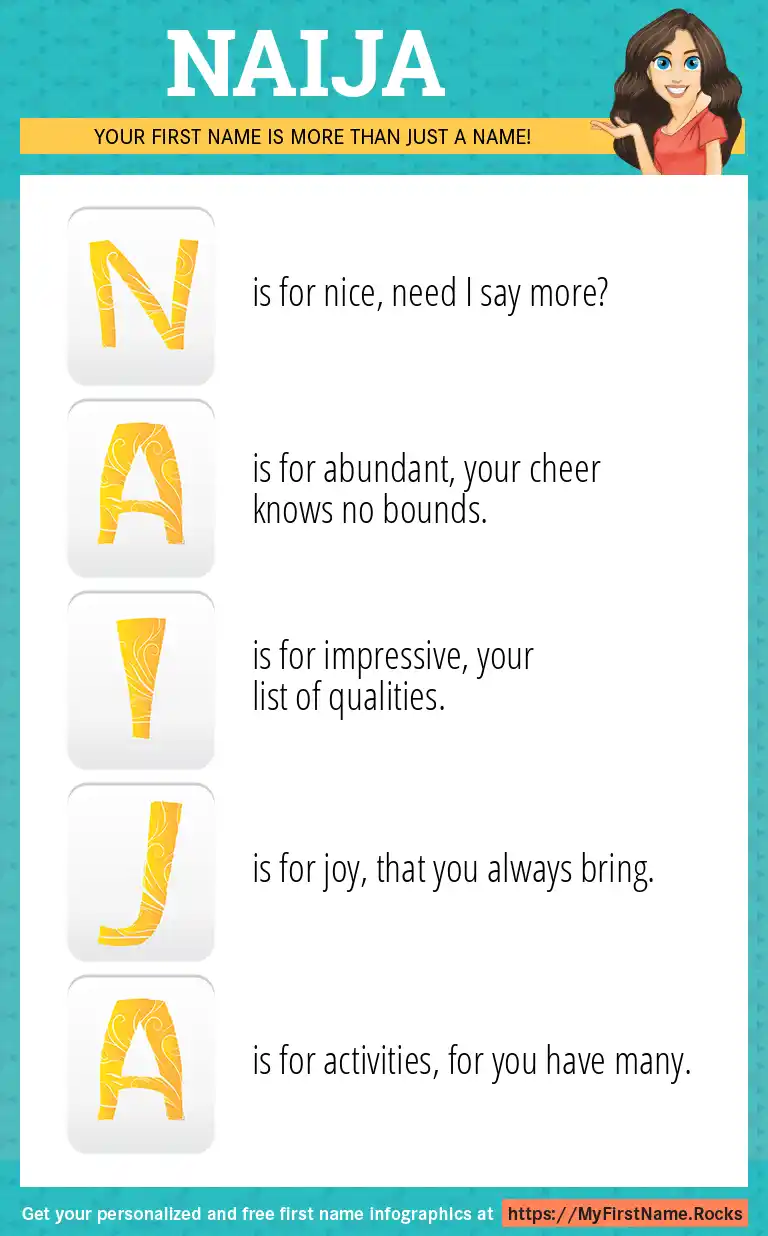 NAIJA

YOUR FIRST NAME IS MORE THAN JUST A NAME!

N is for nice, need I say more?

A is for abundant, your cheer knows no bounds.

I is for impressive, your list of qualities.

J is for joy, that you always bring.

A is for activities, for you have many.

Get your personalized and free first name infographics at https://MyFirstName.Rocks