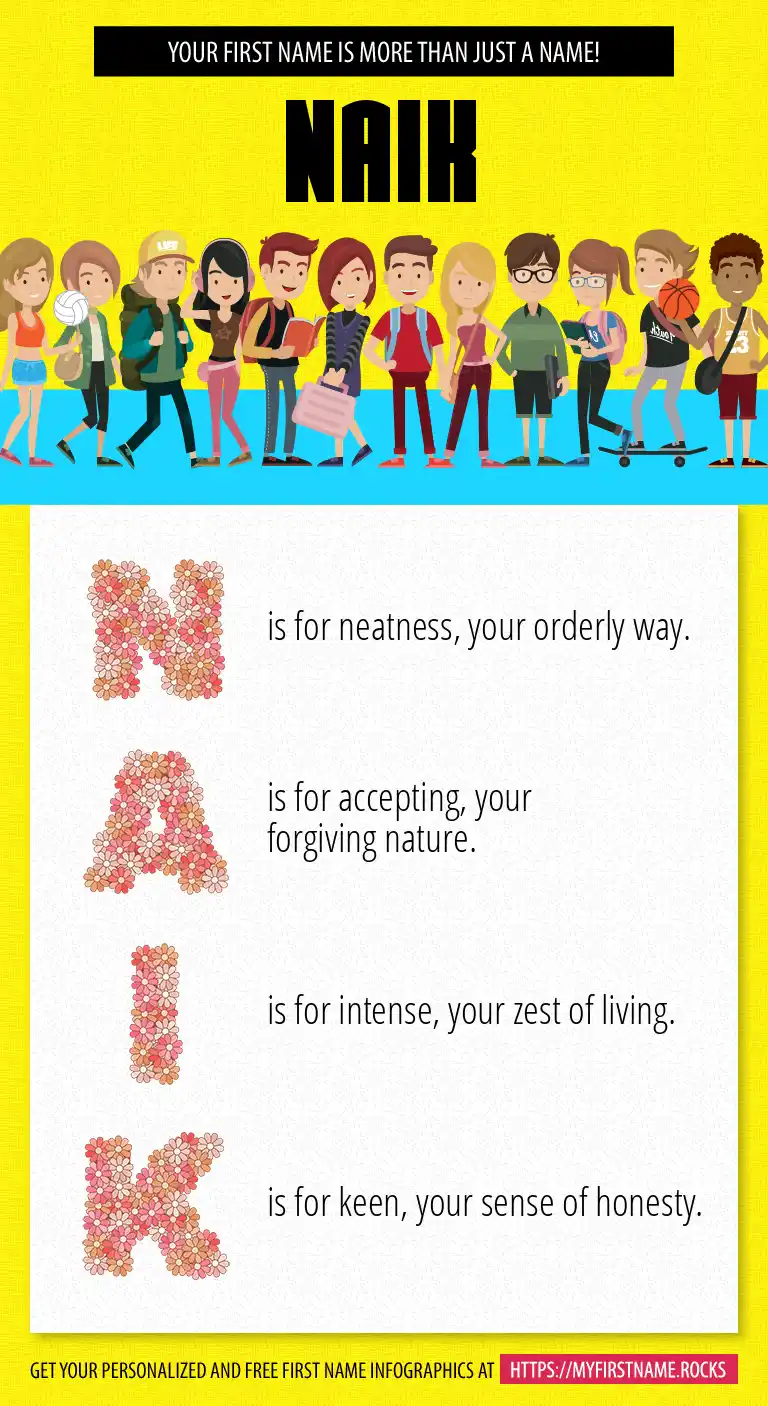 YOUR FIRST NAME IS MORE THAN JUST A NAME!

NAIK

N is for neatness, your orderly way.

A is for accepting, your forgiving nature.

I is for intense, your zest of living.

K is for keen, your sense of honesty.

GET YOUR PERSONALIZED AND FREE FIRST NAME INFOGRAPHICS AT HTTPS://MYFIRSTNAME.ROCKS