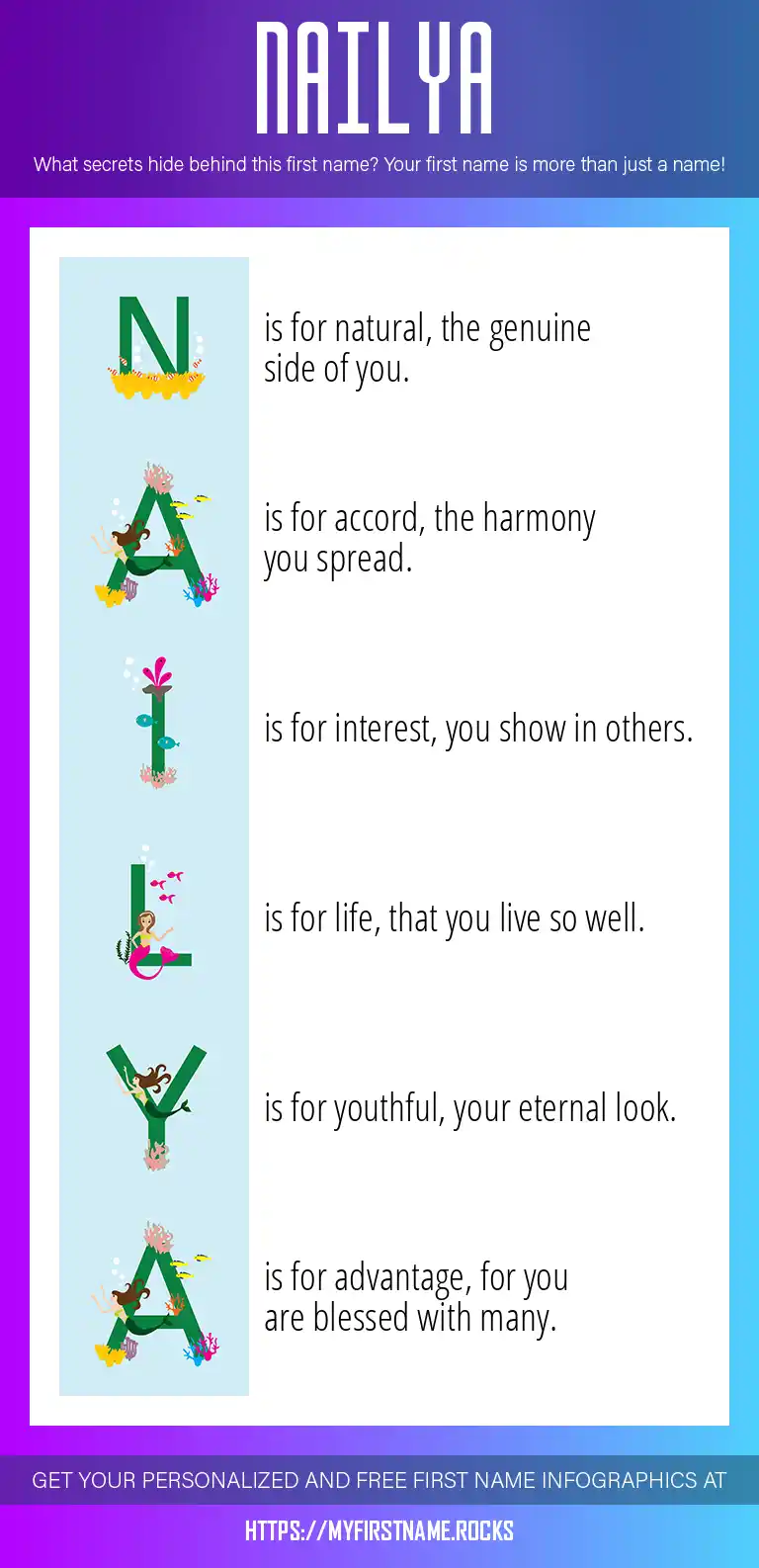 NAILYA

What secrets hide behind this first name? Your first name is more than just a name!

N is for natural, the genuine side of you.

A is for accord, the harmony you spread.

I is for interest, you show in others.

L is for life, that you live so well.

Y is for youthful, your eternal look.

A is for advantage, for you are blessed with many.

GET YOUR PERSONALIZED AND FREE FIRST NAME INFOGRAPHICS AT

HTTPS://MYFIRSTNAME.ROCKS