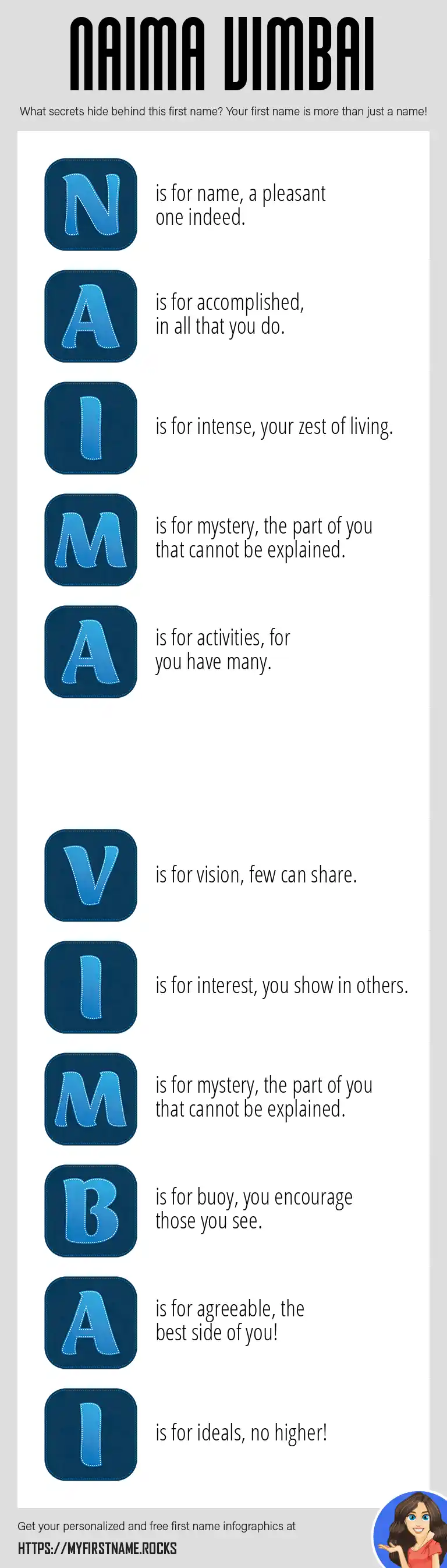 NAIMA VIMBAI

What secrets hide behind this first name? Your first name is more than just a name!

N is for name, a pleasant one indeed.

A is for accomplished, in all that you do.

I is for intense, your zest of living.

M is for mystery, the part of you that cannot be explained.

A is for activities, for you have many.

V is for vision, few can share.

I is for interest, you show in others.

M is for mystery, the part of you that cannot be explained.

B is for buoy, you encourage those you see.

A is for agreeable, the best side of you!

I is for ideals, no higher!

Get your personalized and free first name infographics at

HTTPS://MYFIRSTNAME.ROCKS