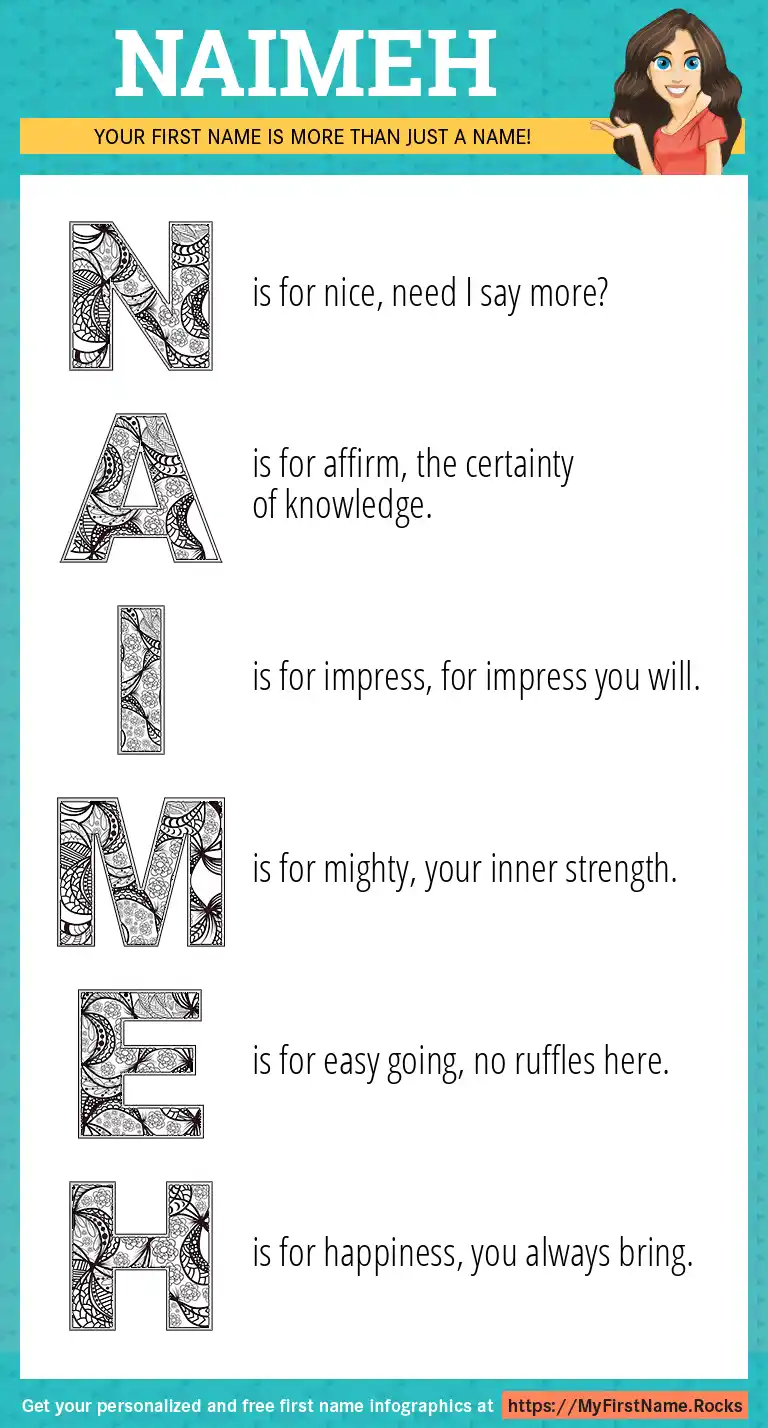 NAIMEH

YOUR FIRST NAME IS MORE THAN JUST A NAME!

N is for nice, need I say more?

A is for affirm, the certainty of knowledge.

I is for impress, for impress you will.

M is for mighty, your inner strength.

E is for easy going, no ruffles here.

H is for happiness, you always bring.

Get your personalized and free first name infographics at https://MyFirstName.Rocks