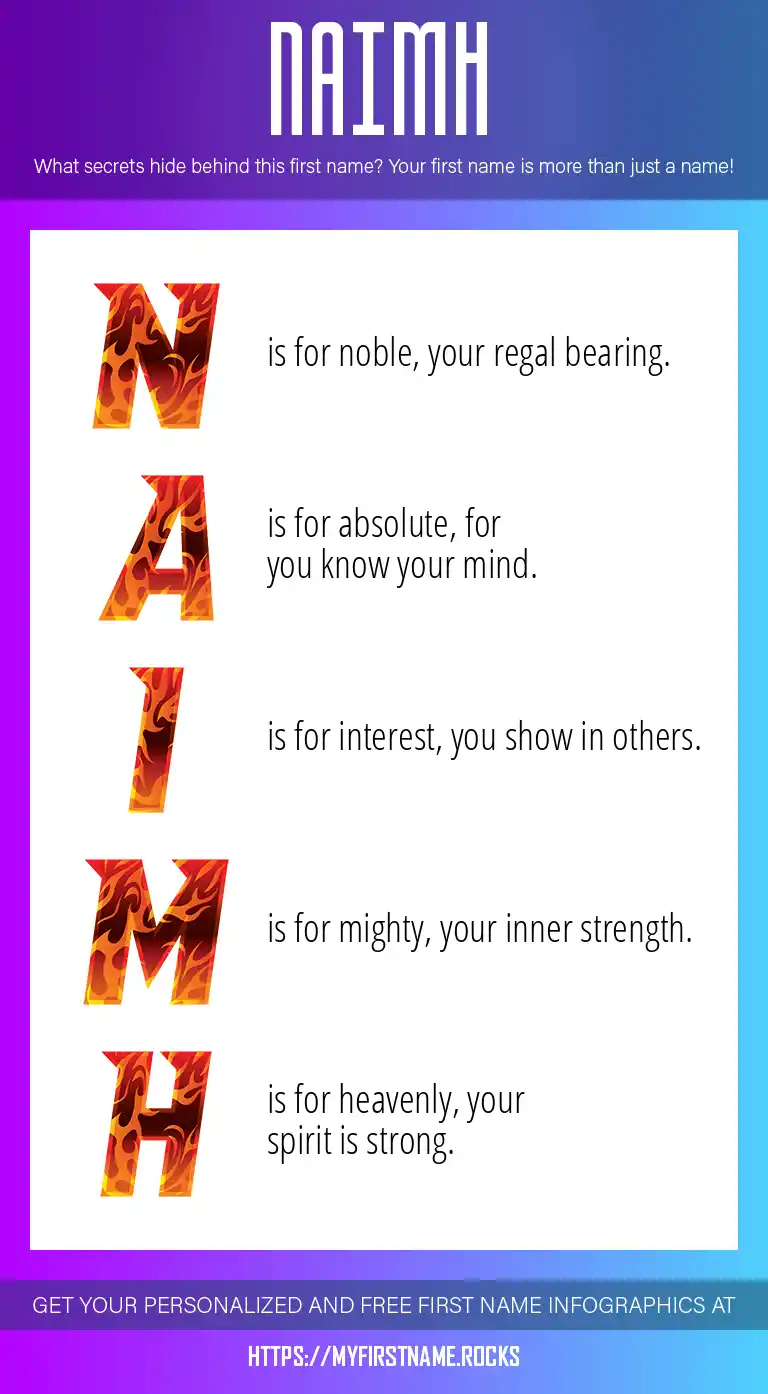 NAIMH

What secrets hide behind this first name? Your first name is more than just a name!

N is for noble, your regal bearing.

A is for absolute, for you know your mind.

I is for interest, you show in others.

M is for mighty, your inner strength.

H is for heavenly, your spirit is strong.

GET YOUR PERSONALIZED AND FREE FIRST NAME INFOGRAPHICS AT

HTTPS://MYFIRSTNAME.ROCKS