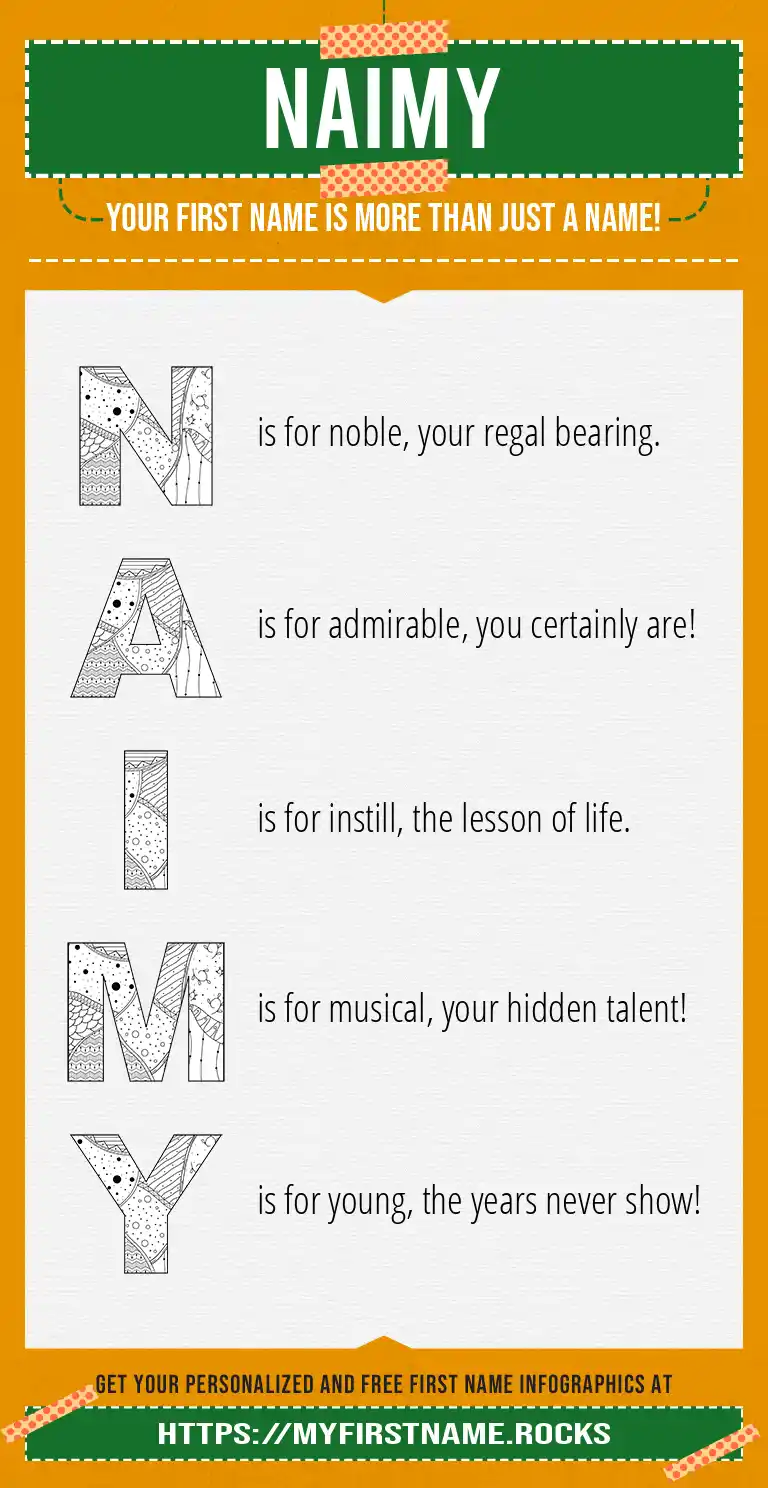 NAIMY

YOUR FIRST NAME IS MORE THAN JUST A NAME!

N is for noble, your regal bearing.

A is for admirable, you certainly are!

I is for instill, the lesson of life.

M is for musical, your hidden talent!

Y is for young, the years never show!

GET YOUR PERSONALIZED AND FREE FIRST NAME INFOGRAPHICS AT

HTTPS://MYFIRSTNAME.ROCKS