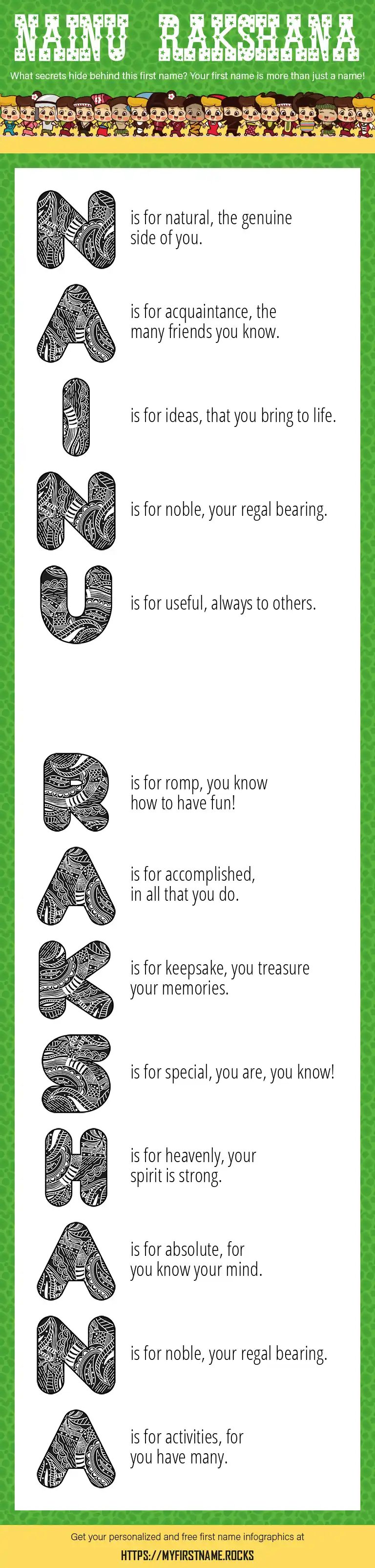 NAINU RAKSHANA

What secrets hide behind this first name? Your first name is more than just a name!

N is for natural, the genuine side of you.

A is for acquaintance, the many friends you know.

I is for ideas, that you bring to life.

N is for noble, your regal bearing.

U is for useful, always to others.

R is for romp, you know how to have fun!

A is for accomplished, in all that you do.

K is for keepsake, you treasure your memories.

S is for special, you are, you know!

H is for heavenly, your spirit is strong.

A is for absolute, for you know your mind.

N is for noble, your regal bearing.

A is for activities, for you have many.

Get your personalized and free first name infographics at

HTTPS://MYFIRSTNAME.ROCKS