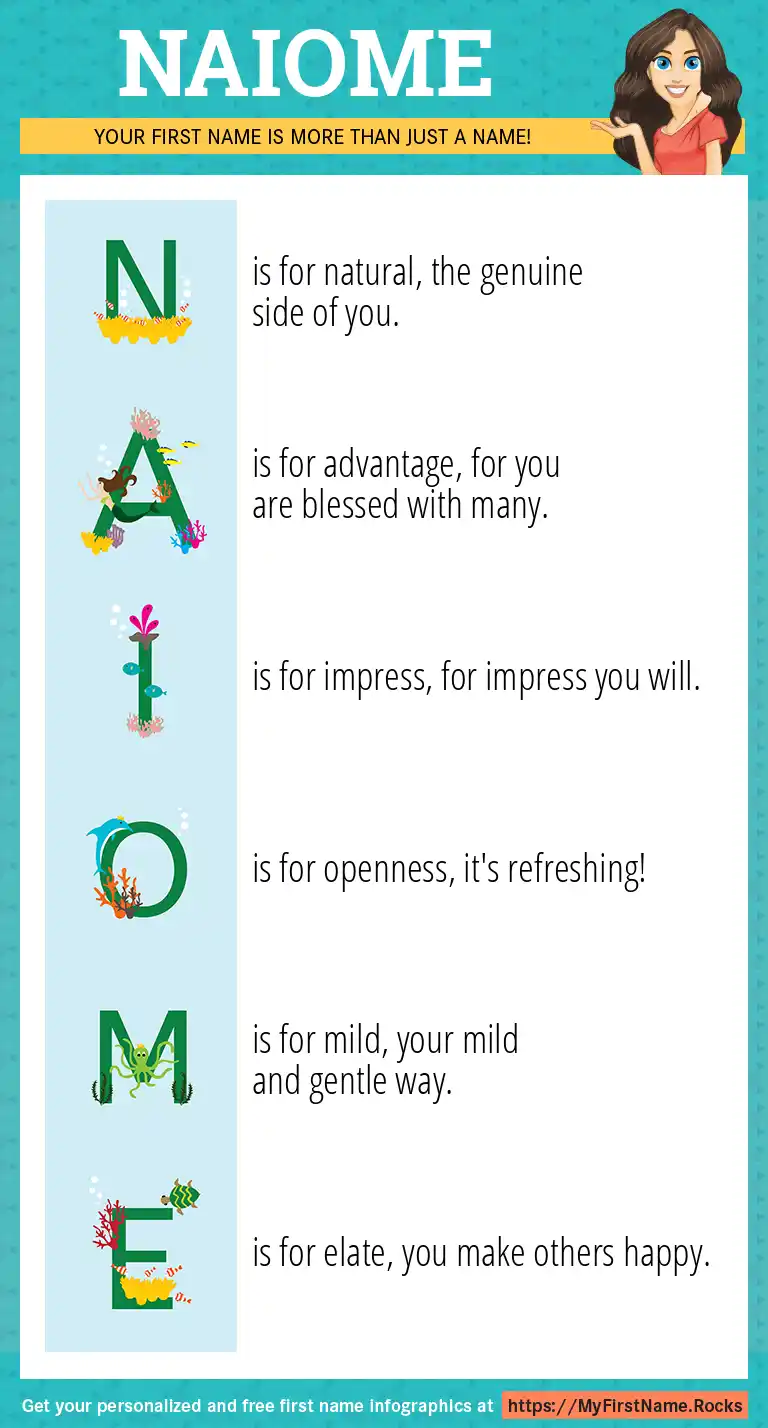 NAIOME

YOUR FIRST NAME IS MORE THAN JUST A NAME!

N is for natural, the genuine side of you.

A is for advantage, for you are blessed with many.

I is for impress, for impress you will.

O is for openness, it's refreshing!

M is for mild, your mild and gentle way.

E is for elate, you make others happy.

Get your personalized and free first name infographics at https://MyFirstName.Rocks