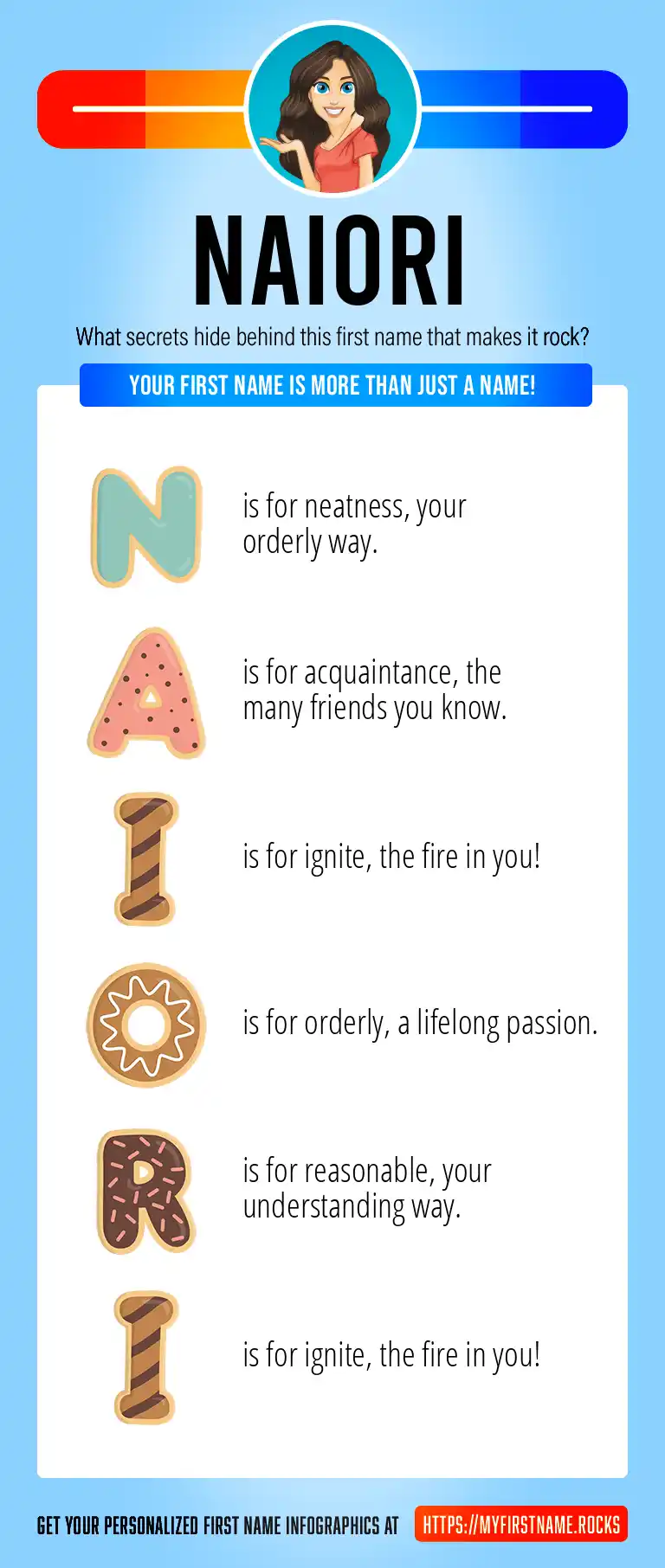 NAIORI

What secrets hide behind this first name that makes it rock?

YOUR FIRST NAME IS MORE THAN JUST A NAME!

N is for neatness, your orderly way.

A is for acquaintance, the many friends you know.

I is for ignite, the fire in you!

O is for orderly, a lifelong passion.

R is for reasonable, your understanding way.

I is for ignite, the fire in you!

GET YOUR PERSONALIZED FIRST NAME INFOGRAPHICS AT HTTPS://MYFIRSTNAME.ROCKS