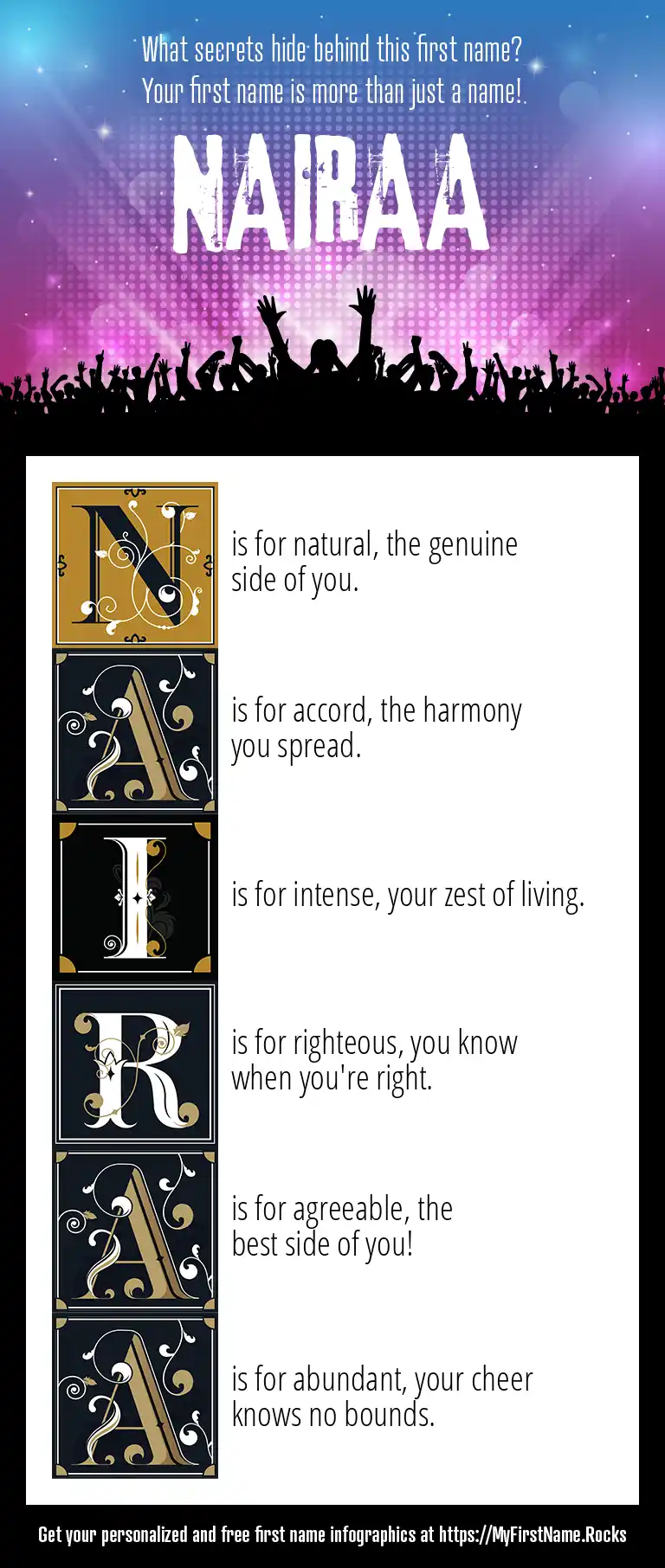 What secrets hide behind this first name?
Your first name is more than just a name!

NAIRAA

N is for natural, the genuine side of you.

A is for accord, the harmony you spread.

I is for intense, your zest of living.

R is for righteous, you know when you're right.

A is for agreeable, the best side of you!

A is for abundant, your cheer knows no bounds.

Get your personalized and free first name infographics at https://MyFirstName.Rocks