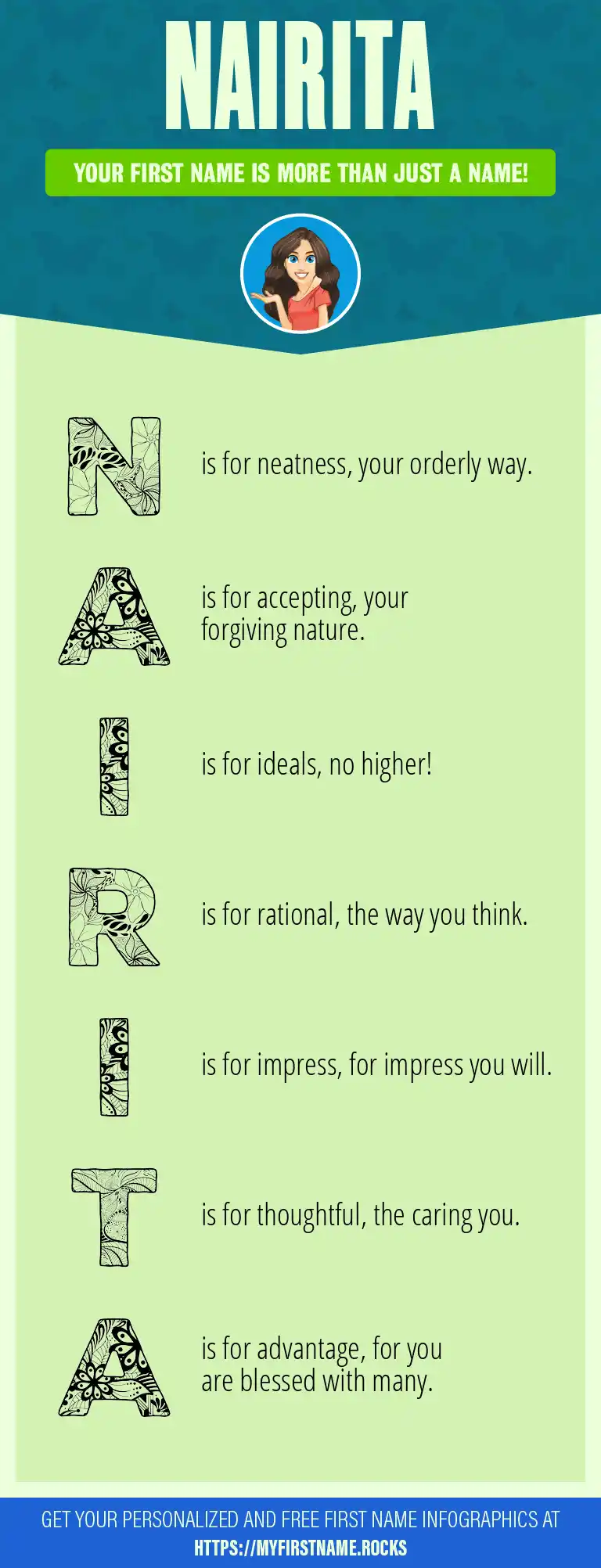 NAIRITA

YOUR FIRST NAME IS MORE THAN JUST A NAME!

N is for neatness, your orderly way.

A is for accepting, your forgiving nature.

I is for ideals, no higher!

R is for rational, the way you think.

I is for impress, for impress you will.

T is for thoughtful, the caring you.

A is for advantage, for you are blessed with many.

GET YOUR PERSONALIZED AND FREE FIRST NAME INFOGRAPHICS AT HTTPS://MYFIRSTNAME.ROCKS