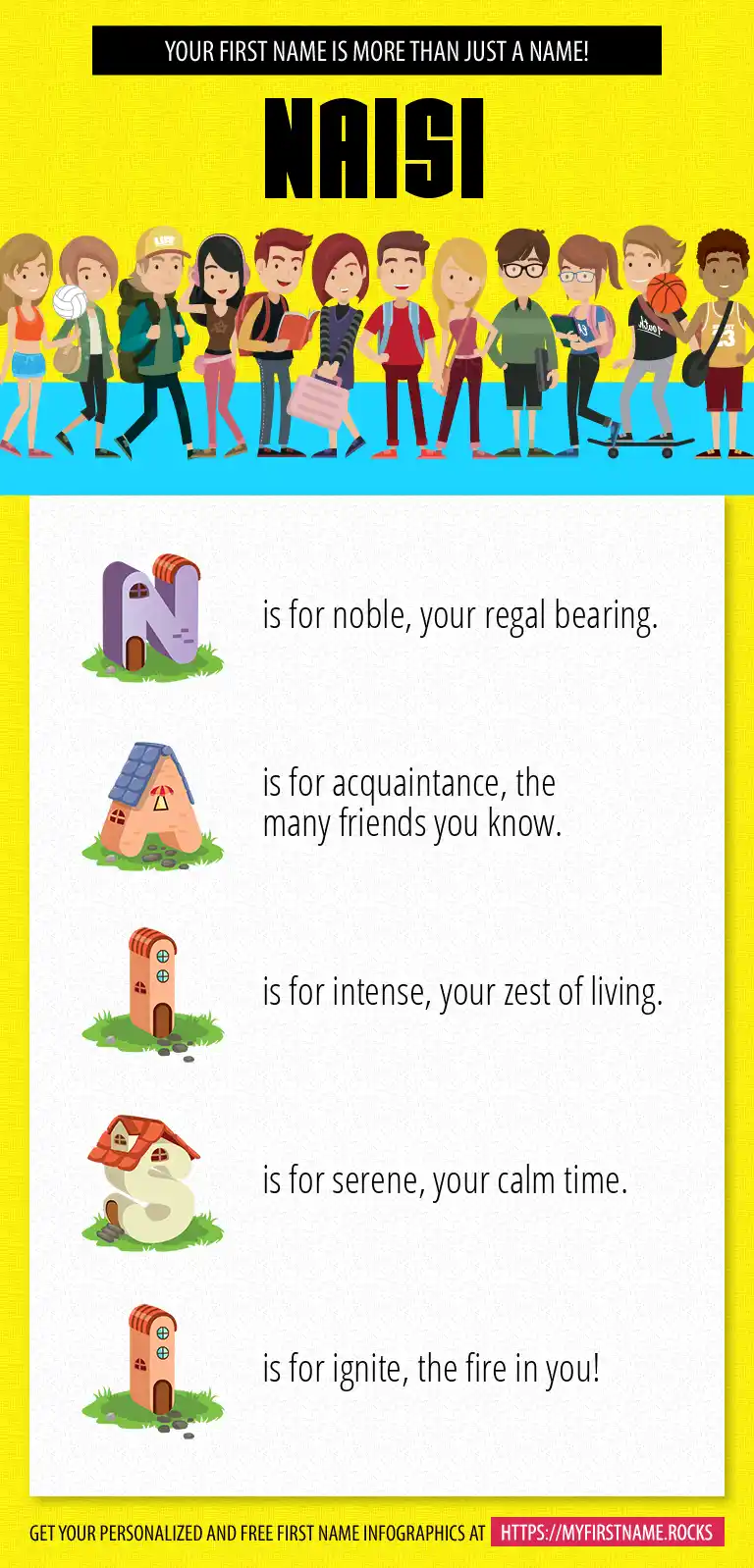 YOUR FIRST NAME IS MORE THAN JUST A NAME!

NAISI

N is for noble, your regal bearing.

A is for acquaintance, the many friends you know.

I is for intense, your zest of living.

S is for serene, your calm time.

I is for ignite, the fire in you!

GET YOUR PERSONALIZED AND FREE FIRST NAME INFOGRAPHICS AT HTTPS://MYFIRSTNAME.ROCKS