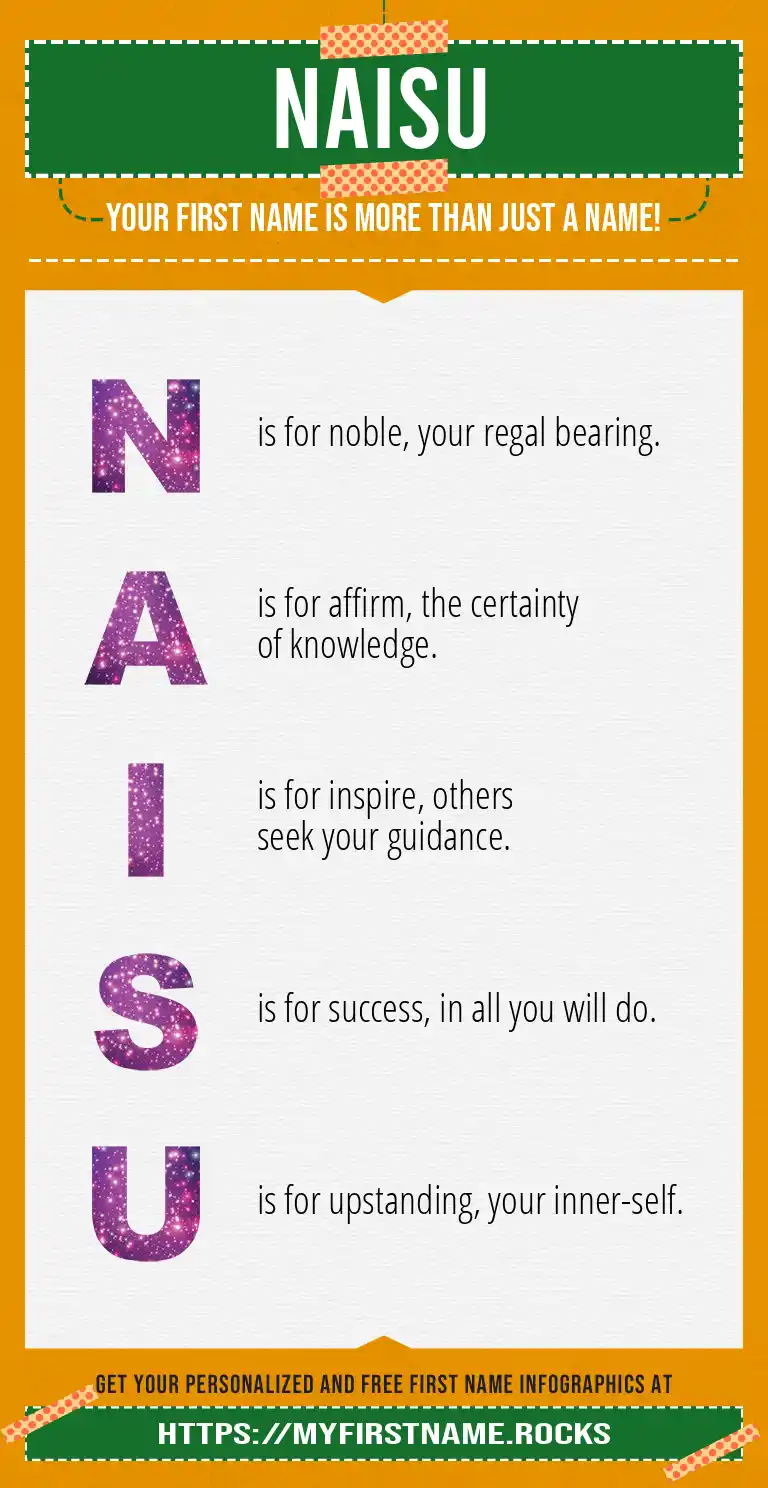 NAISU

YOUR FIRST NAME IS MORE THAN JUST A NAME!

N is for noble, your regal bearing.

A is for affirm, the certainty of knowledge.

I is for inspire, others seek your guidance.

S is for success, in all you will do.

U is for upstanding, your inner-self.

GET YOUR PERSONALIZED AND FREE FIRST NAME INFOGRAPHICS AT

HTTPS://MYFIRSTNAME.ROCKS