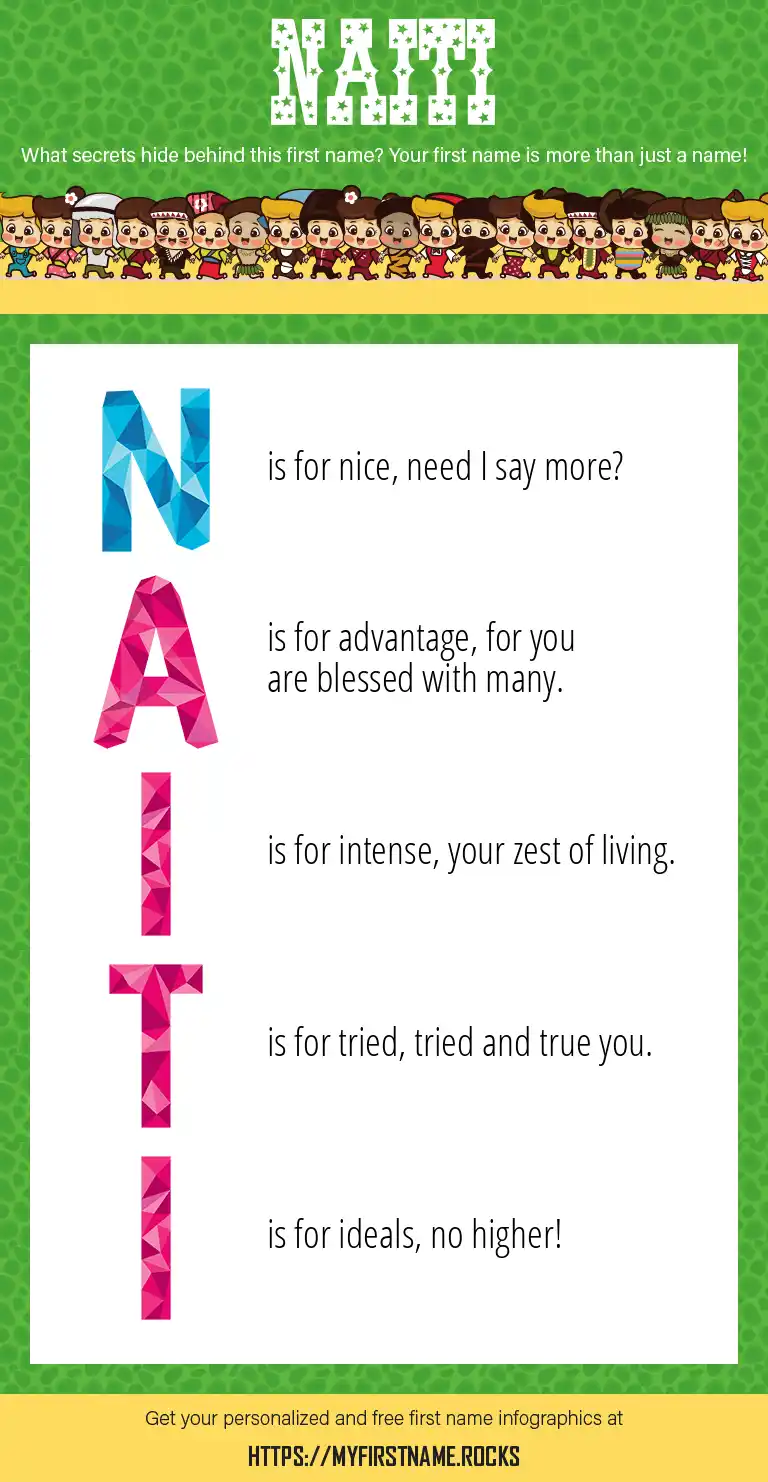 NAITI

What secrets hide behind this first name? Your first name is more than just a name!

N is for nice, need I say more?

A is for advantage, for you are blessed with many.

I is for intense, your zest of living.

T is for tried, tried and true you.

I is for ideals, no higher!

Get your personalized and free first name infographics at

HTTPS://MYFIRSTNAME.ROCKS