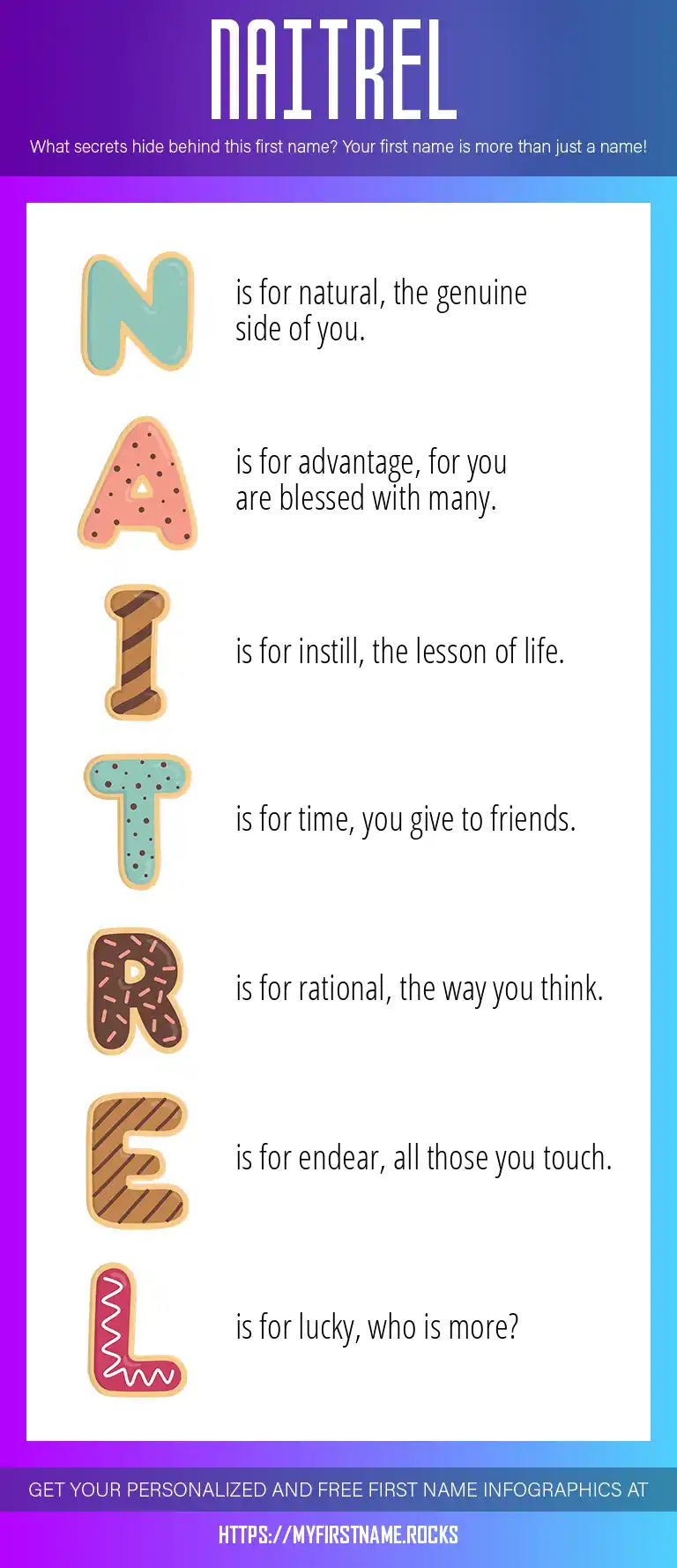 NAITREL

What secrets hide behind this first name? Your first name is more than just a name!

N is for natural, the genuine side of you.

A is for advantage, for you are blessed with many.

I is for instill, the lesson of life.

T is for time, you give to friends.

R is for rational, the way you think.

E is for endear, all those you touch.

L is for lucky, who is more?

GET YOUR PERSONALIZED AND FREE FIRST NAME INFOGRAPHICS AT

HTTPS://MYFIRSTNAME.ROCKS