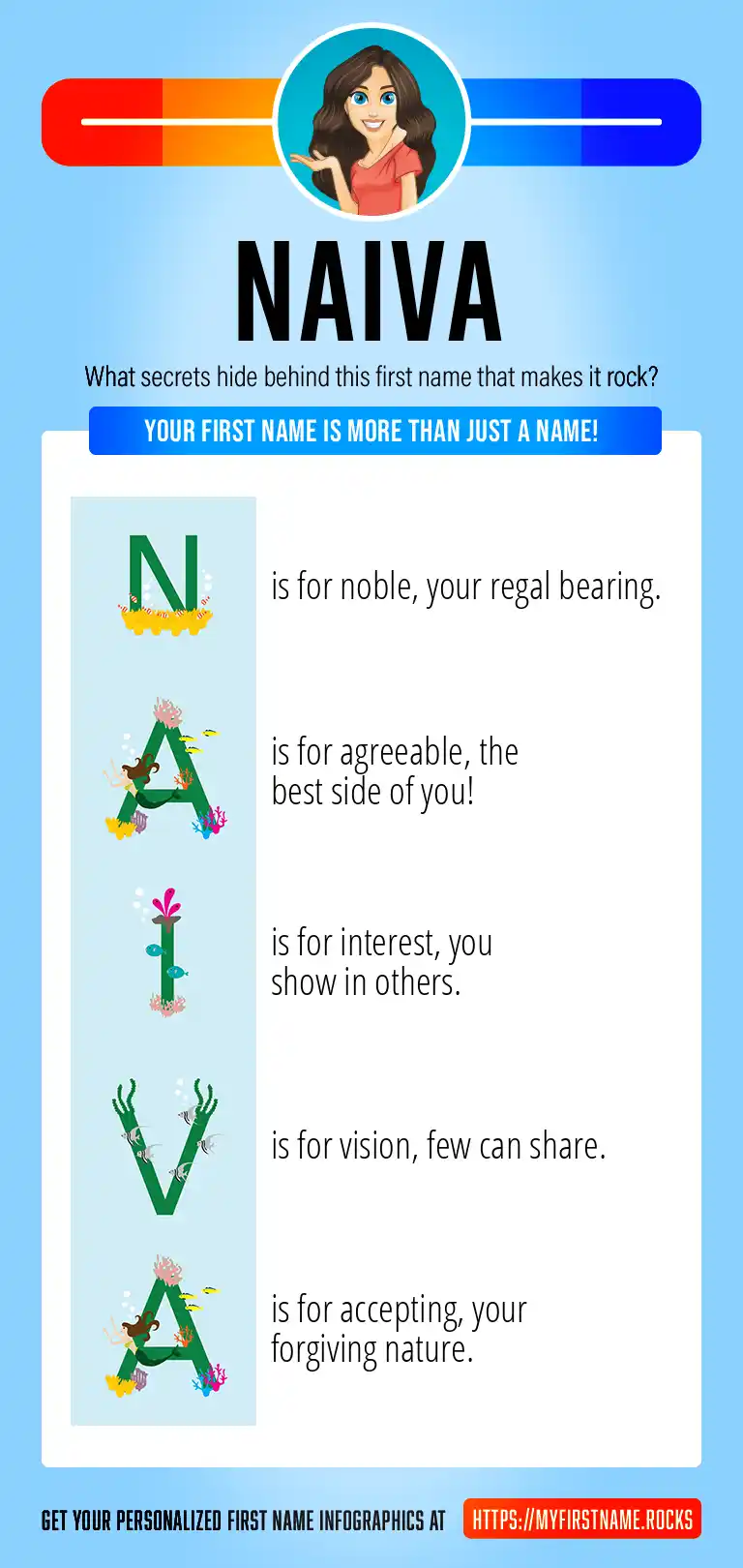 NAIVA

What secrets hide behind this first name that makes it rock?

YOUR FIRST NAME IS MORE THAN JUST A NAME!

N is for noble, your regal bearing.

A is for agreeable, the best side of you!

I is for interest, you show in others.

V is for vision, few can share.

A is for accepting, your forgiving nature.

GET YOUR PERSONALIZED FIRST NAME INFOGRAPHICS AT HTTPS://MYFIRSTNAME.ROCKS