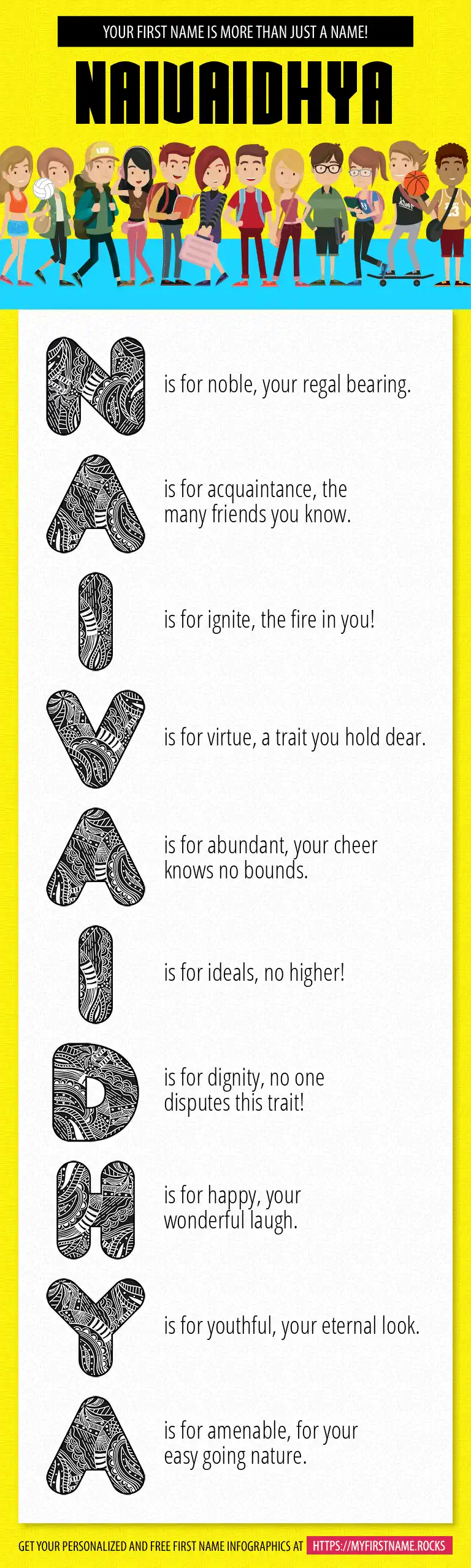 YOUR FIRST NAME IS MORE THAN JUST A NAME!

NAIVAIDHYA

N is for noble, your regal bearing.

A is for acquaintance, the many friends you know.

I is for ignite, the fire in you!

V is for virtue, a trait you hold dear.

A is for abundant, your cheer knows no bounds.

I is for ideals, no higher!

D is for dignity, no one disputes this trait!

H is for happy, your wonderful laugh.

Y is for youthful, your eternal look.

A is for amenable, for your easy going nature.

GET YOUR PERSONALIZED AND FREE FIRST NAME INFOGRAPHICS AT HTTPS://MYFIRSTNAME.ROCKS