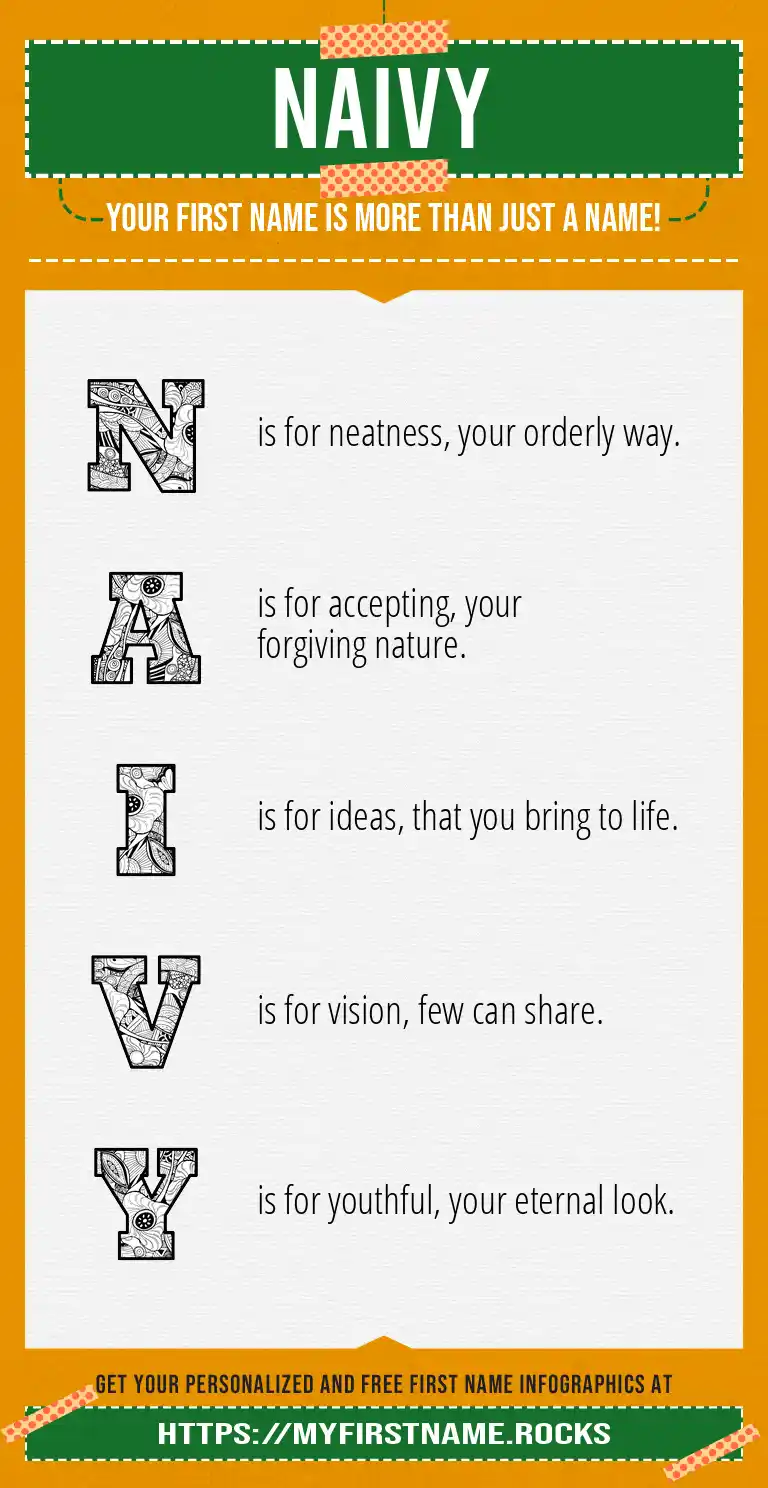 NAIVY

YOUR FIRST NAME IS MORE THAN JUST A NAME!

N is for neatness, your orderly way.

A is for accepting, your forgiving nature.

I is for ideas, that you bring to life.

V is for vision, few can share.

Y is for youthful, your eternal look.

GET YOUR PERSONALIZED AND FREE FIRST NAME INFOGRAPHICS AT

HTTPS://MYFIRSTNAME.ROCKS