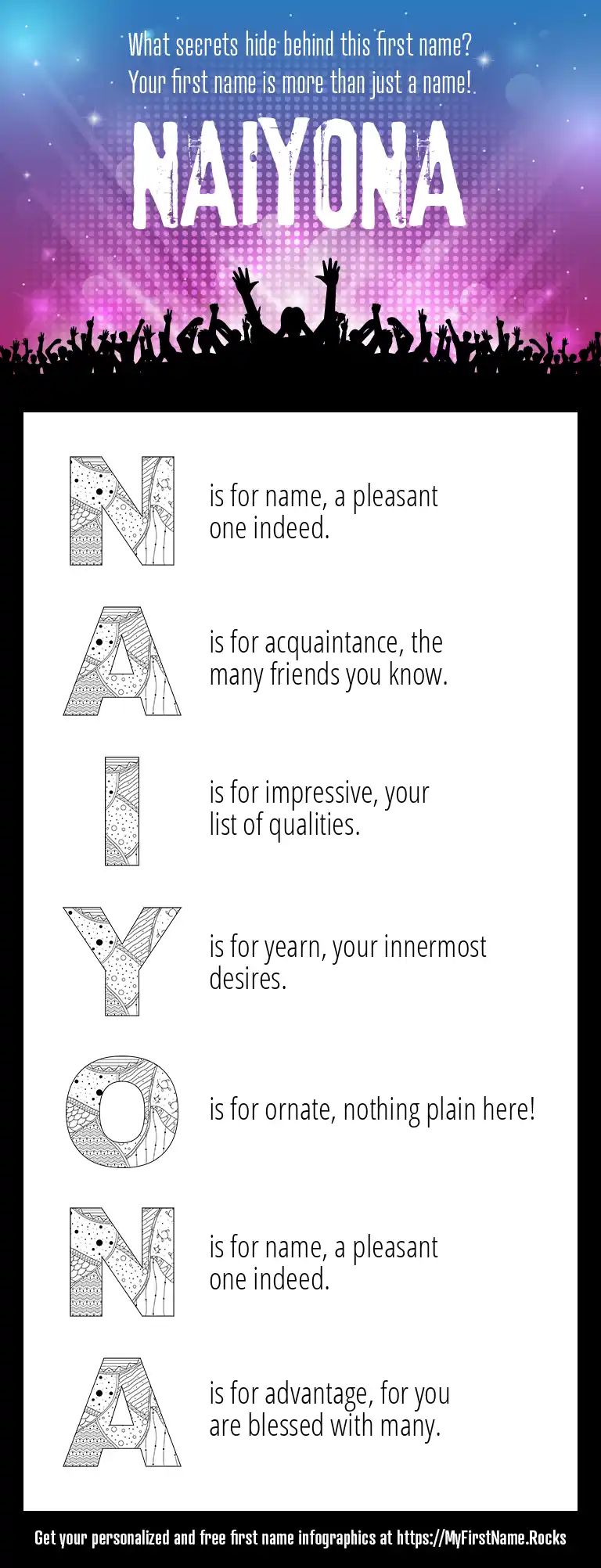 What secrets hide behind this first name?
Your first name is more than just a name!

NAIYONA

N is for name, a pleasant one indeed.

A is for acquaintance, the many friends you know.

I is for impressive, your list of qualities.

Y is for yearn, your innermost desires.

O is for ornate, nothing plain here!

N is for name, a pleasant one indeed.

A is for advantage, for you are blessed with many.

Get your personalized and free first name infographics at https://MyFirstName.Rocks