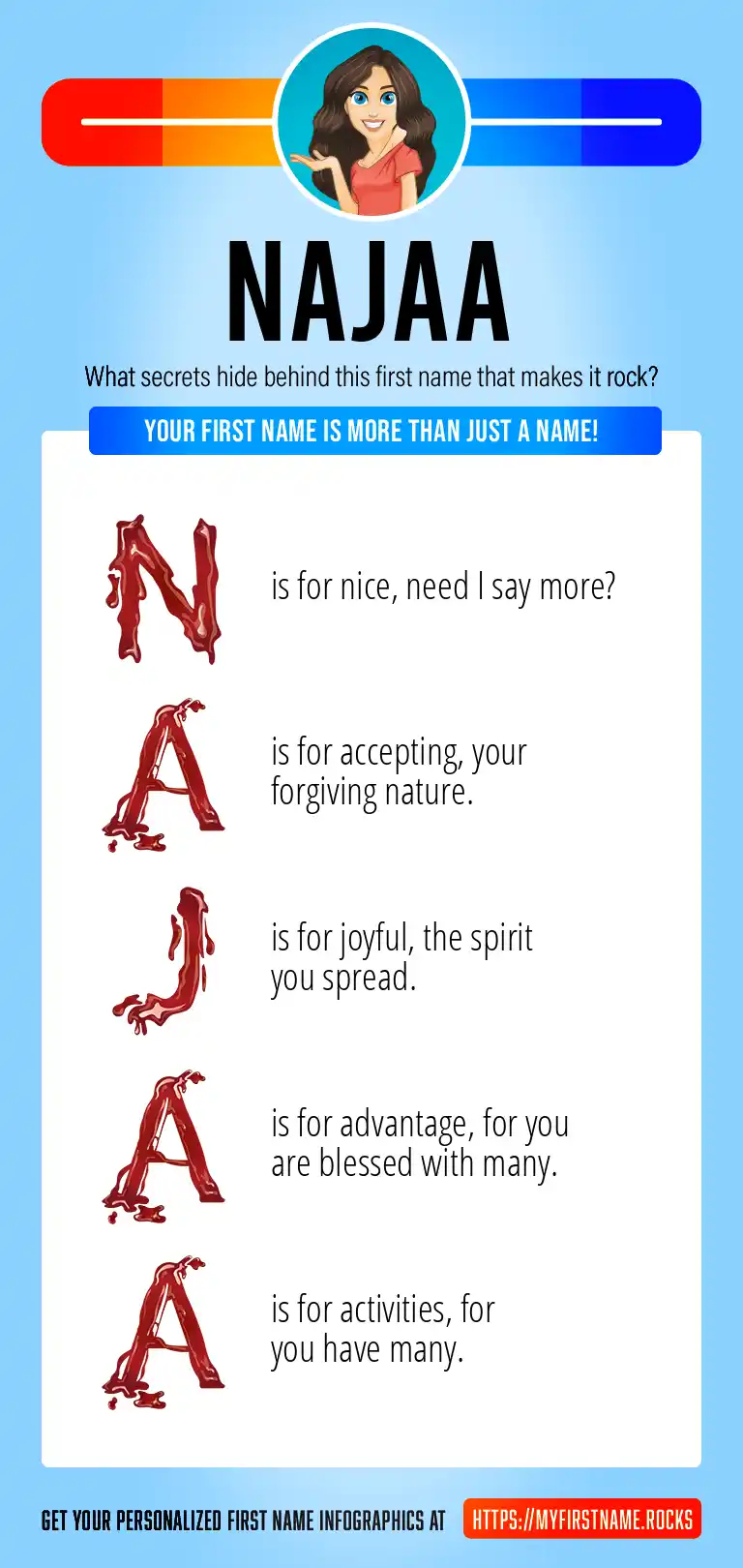 NAJAA

What secrets hide behind this first name that makes it rock?

YOUR FIRST NAME IS MORE THAN JUST A NAME!

N is for nice, need I say more?

A is for accepting, your forgiving nature.

J is for joyful, the spirit you spread.

A is for advantage, for you are blessed with many.

A is for activities, for you have many.

GET YOUR PERSONALIZED FIRST NAME INFOGRAPHICS AT HTTPS://MYFIRSTNAME.ROCKS