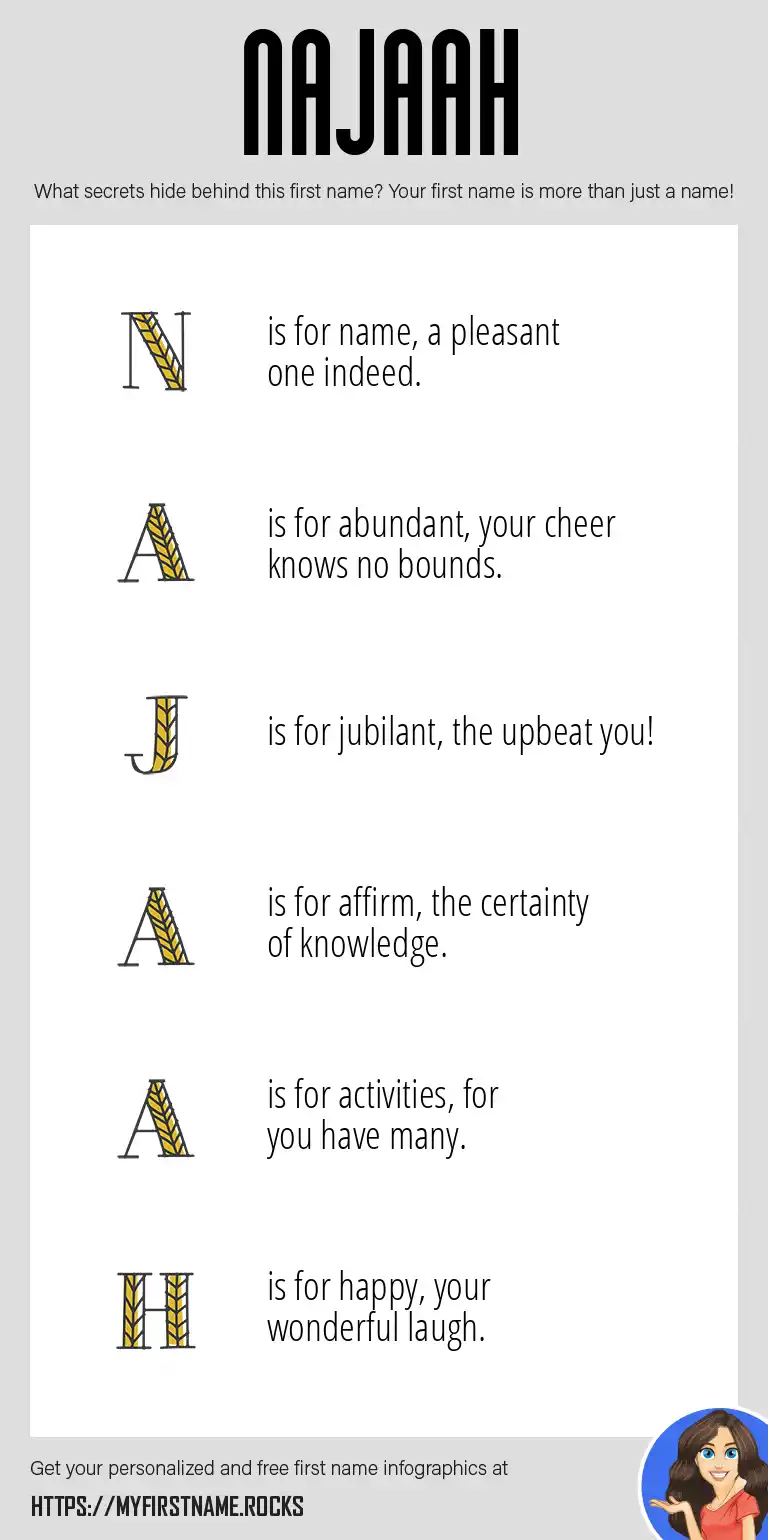 NAJAAH

What secrets hide behind this first name? Your first name is more than just a name!

N is for name, a pleasant one indeed.

A is for abundant, your cheer knows no bounds.

J is for jubilant, the upbeat you!

A is for affirm, the certainty of knowledge.

A is for activities, for you have many.

H is for happy, your wonderful laugh.

Get your personalized and free first name infographics at

HTTPS://MYFIRSTNAME.ROCKS