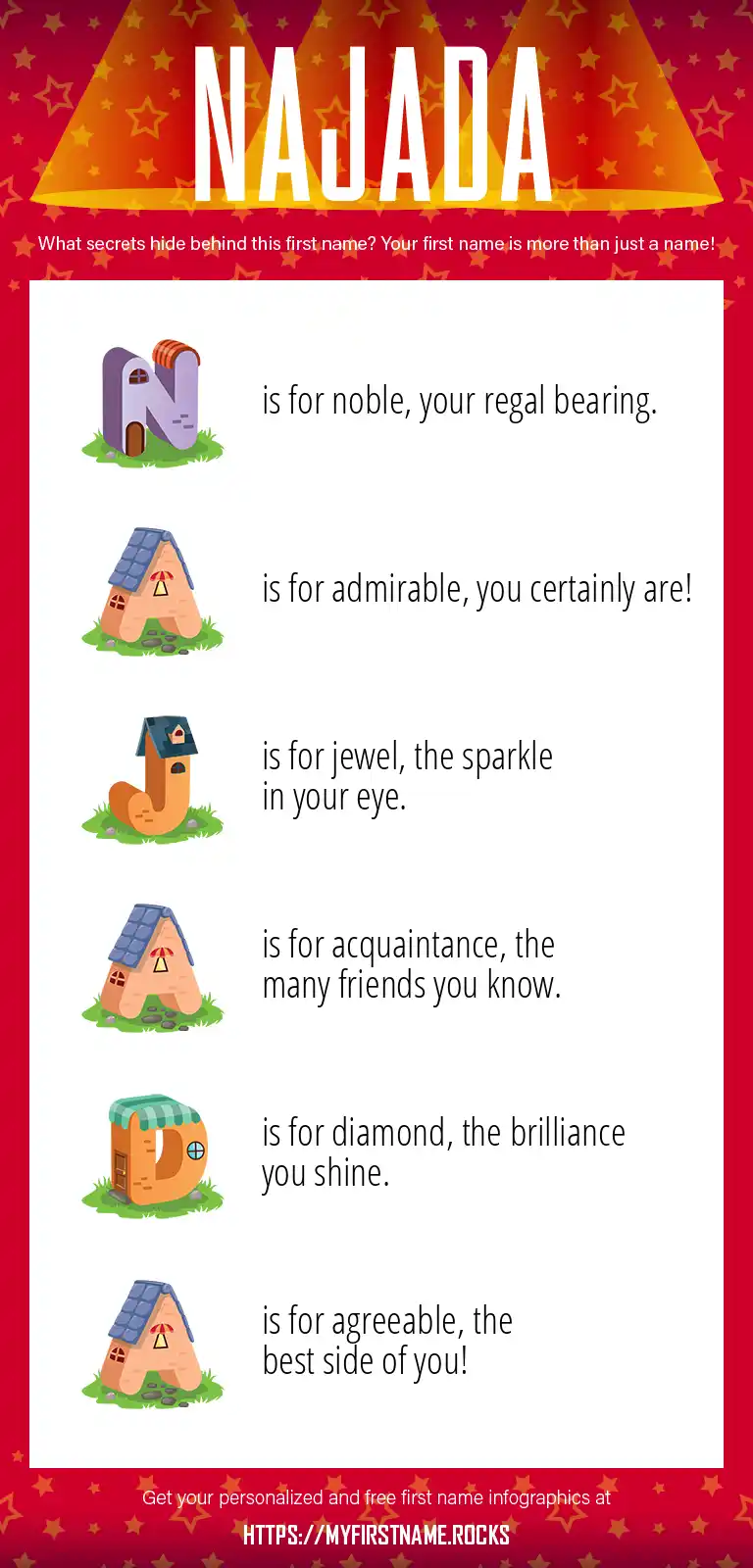 NAJADA

What secrets hide behind this first name? Your first name is more than just a name!

N is for noble, your regal bearing.

A is for admirable, you certainly are!

J is for jewel, the sparkle in your eye.

A is for acquaintance, the many friends you know.

D is for diamond, the brilliance you shine.

A is for agreeable, the best side of you!

Get your personalized and free first name infographics at

HTTPS://MYFIRSTNAME.ROCKS