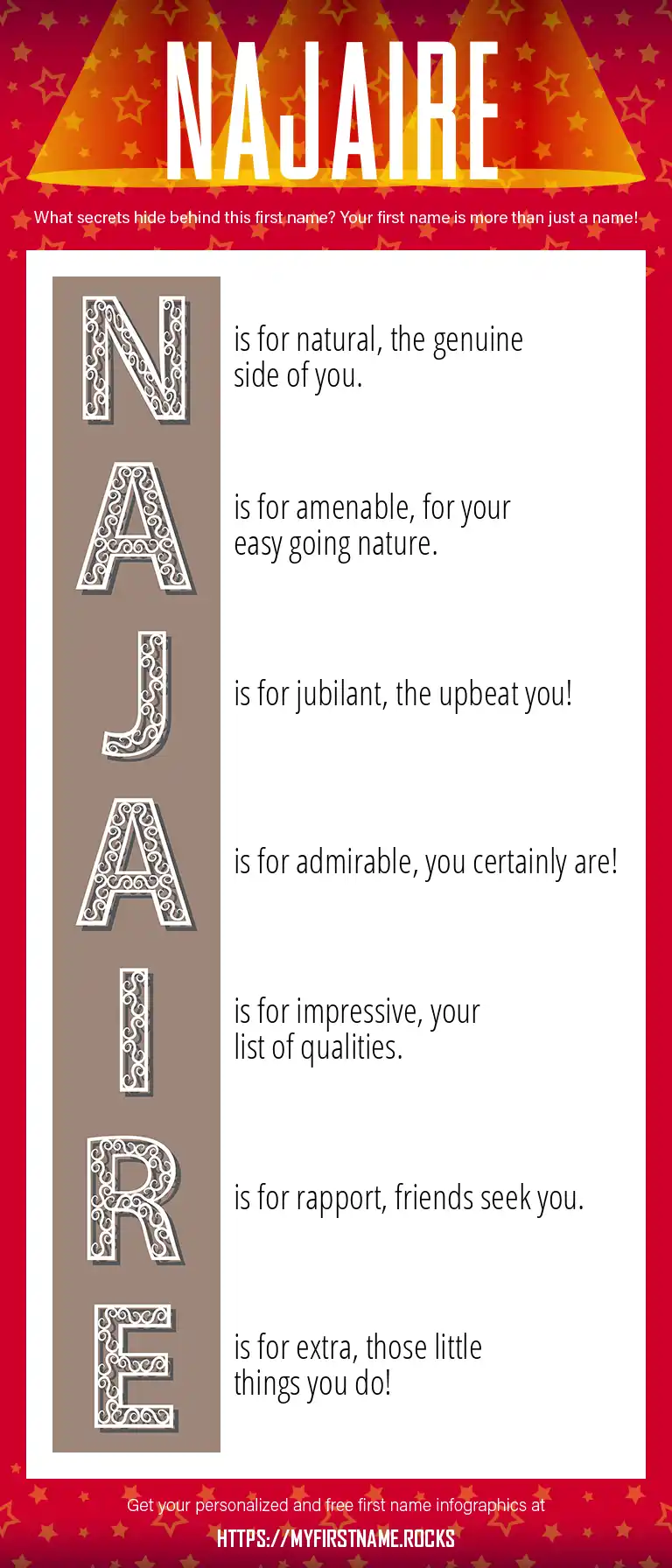 NAJAIRE

What secrets hide behind this first name? Your first name is more than just a name!

N is for natural, the genuine side of you.

A is for amenable, for your easy going nature.

J is for jubilant, the upbeat you!

A is for admirable, you certainly are!

I is for impressive, your list of qualities.

R is for rapport, friends seek you.

E is for extra, those little things you do!

Get your personalized and free first name infographics at

HTTPS://MYFIRSTNAME.ROCKS